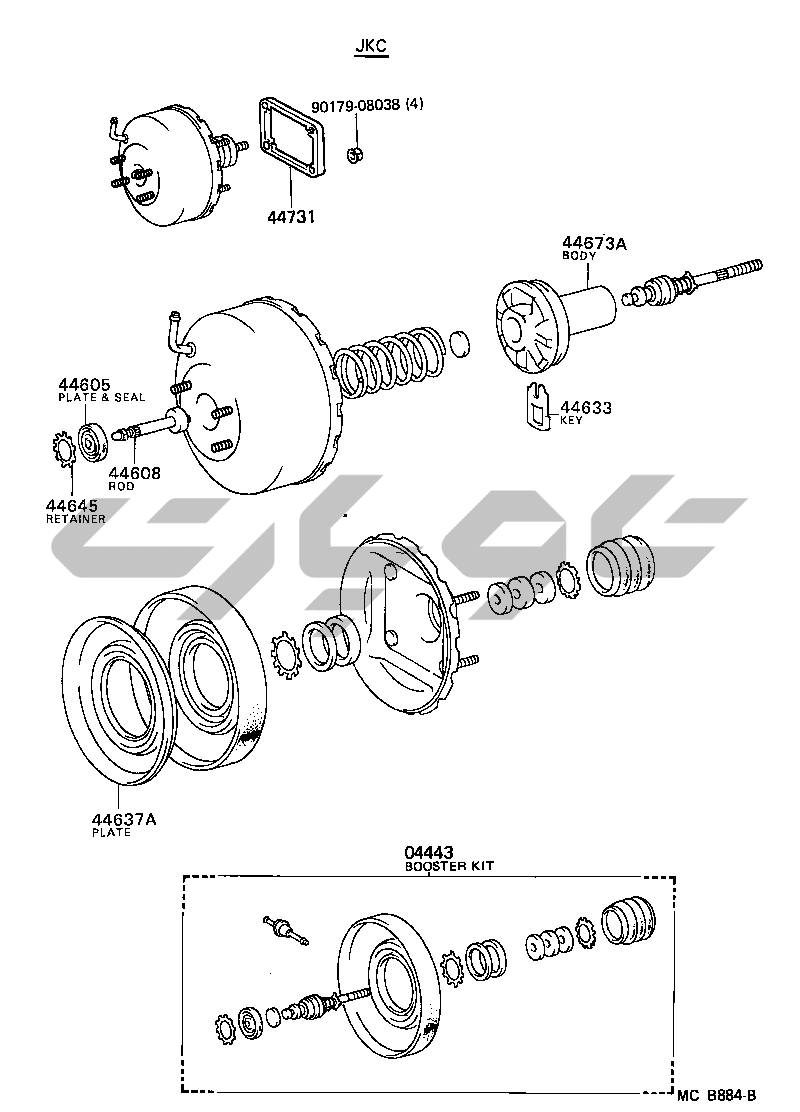 JKC

90179-08038 (4)

44731

44673A
BODY

44605
PLATE & SEAL

44633
KEY

44608
ROD

44645
RETAINER

44637A
PLATE

04443
BOOSTER KIT

MC B884-B