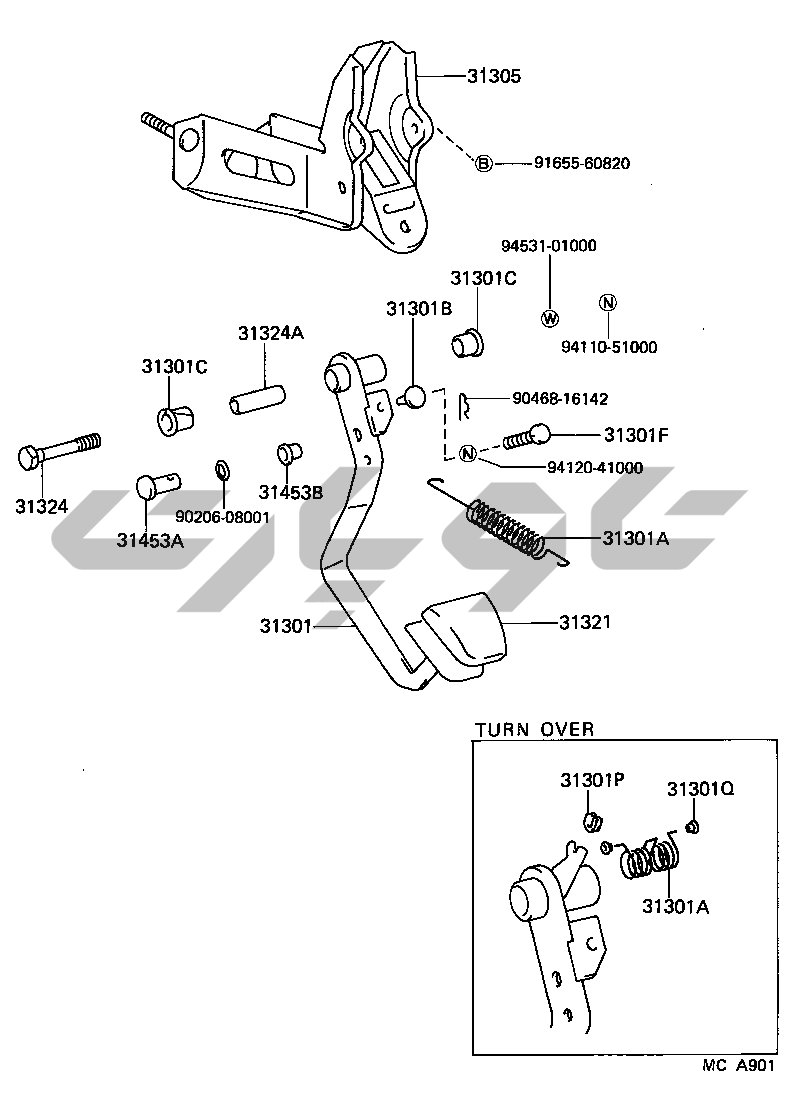 31305
B
91655-60820
94531-01000
31301C
W
N
94110-51000
31301B
31324A
31301C
90468-16142
31301F
N
94120-41000
31324
31453B
31453A
90206-08001
31301A
31301
31321
TURN OVER
31301P
31301Q
31301A
MC A901