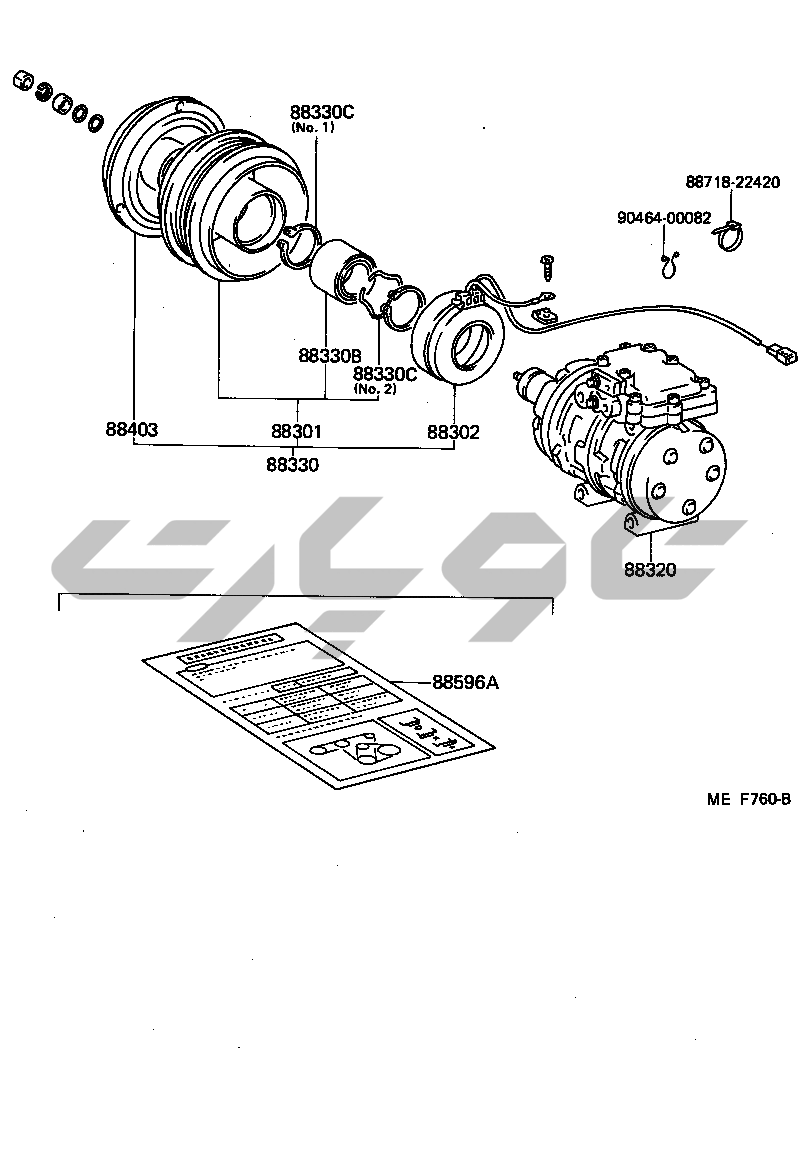 88330C
(No. 1)

88718-22420

90464-00082

88330B

88330C
(No. 2)

88403

88301

88302

88330

88320

88596A

ME F760-B