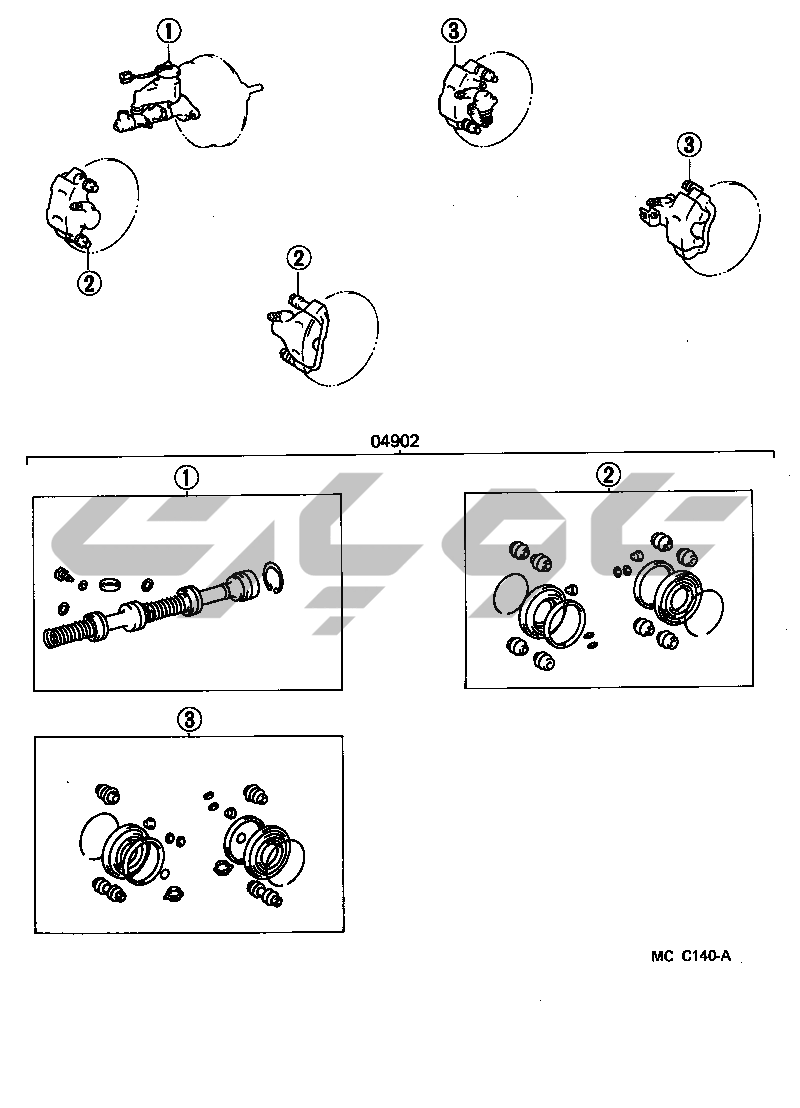 ① ③ ③ ② ②

04902

①

②

③

MC C140-A