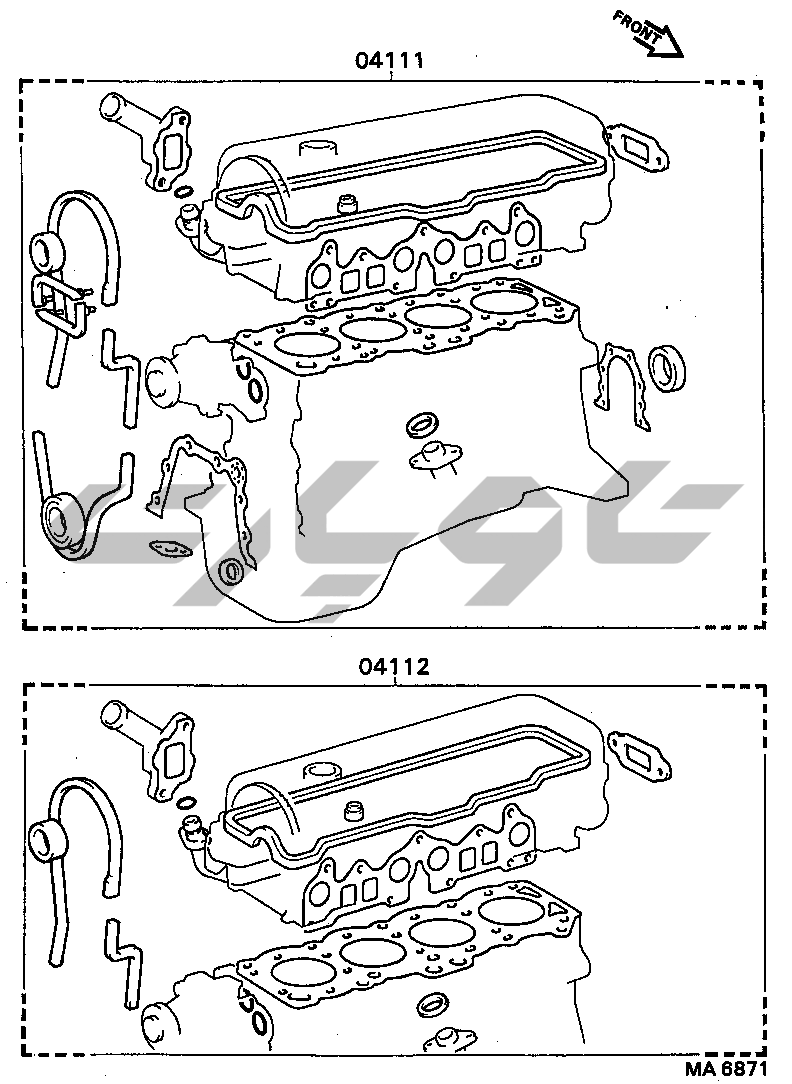 FRONT

04111

04112

MA 6871