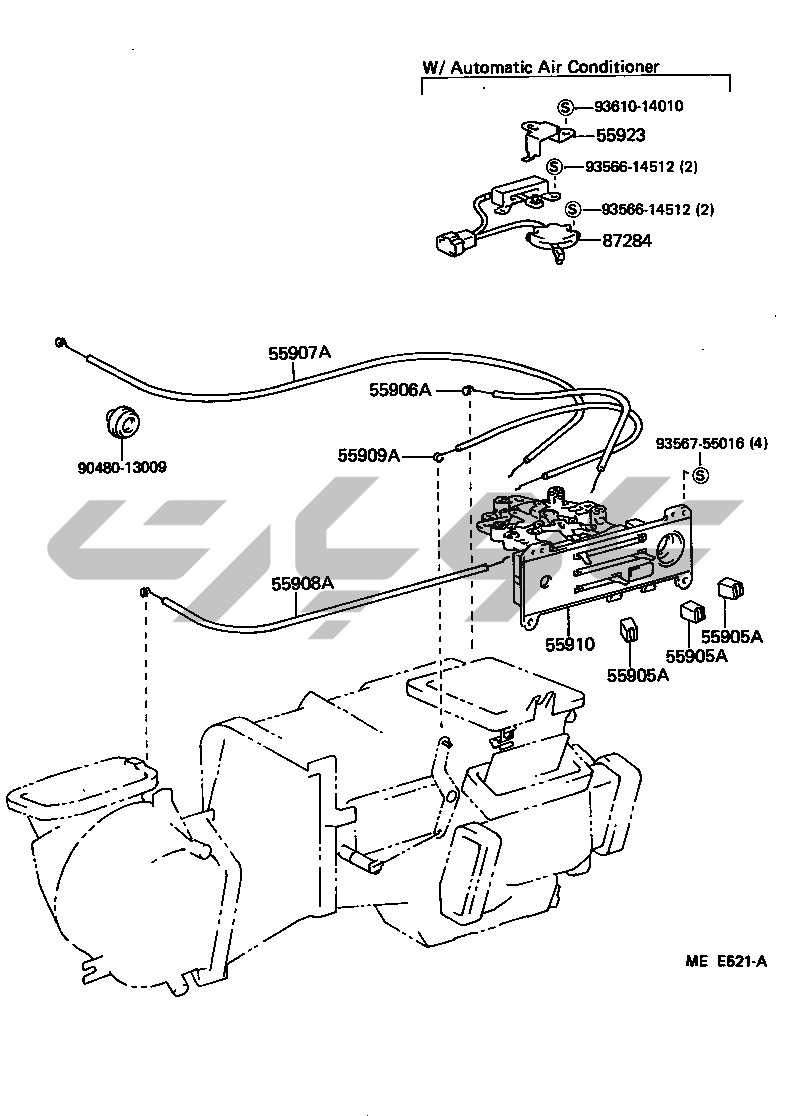 W/ Automatic Air Conditioner

S 93610-14010
55923
S 93566-14512 (2)
S 93566-14512 (2)
87284

55907A
55906A
90480-13009
55909A
93567-55016 (4)
S
55908A
55910
55905A
55905A
55905A

ME E621-A