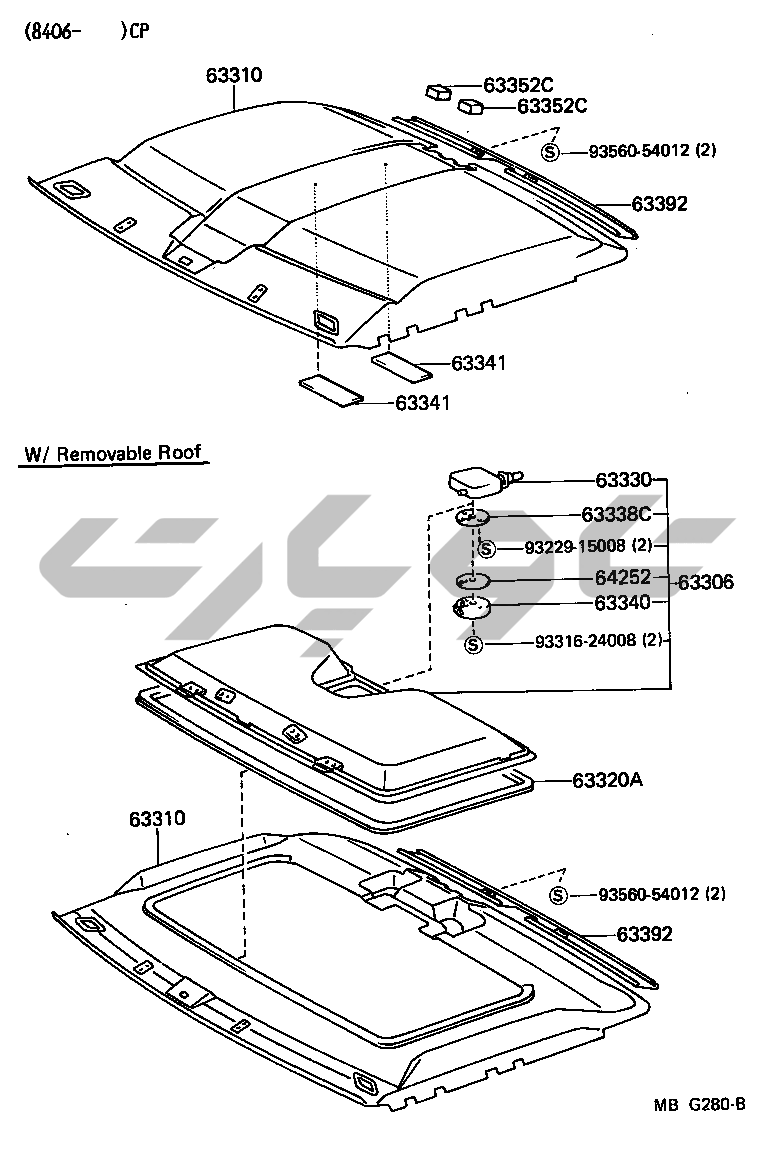 (8406- )CP

63310

63352C

63352C

S 93560-54012 (2)

63392

63341

63341

W/ Removable Roof

63330

63338C

S 93229-15008 (2)

64252

63306

63340

S 93316-24008 (2)

63320A

63310

S 93560-54012 (2)

63392

MB G280-B