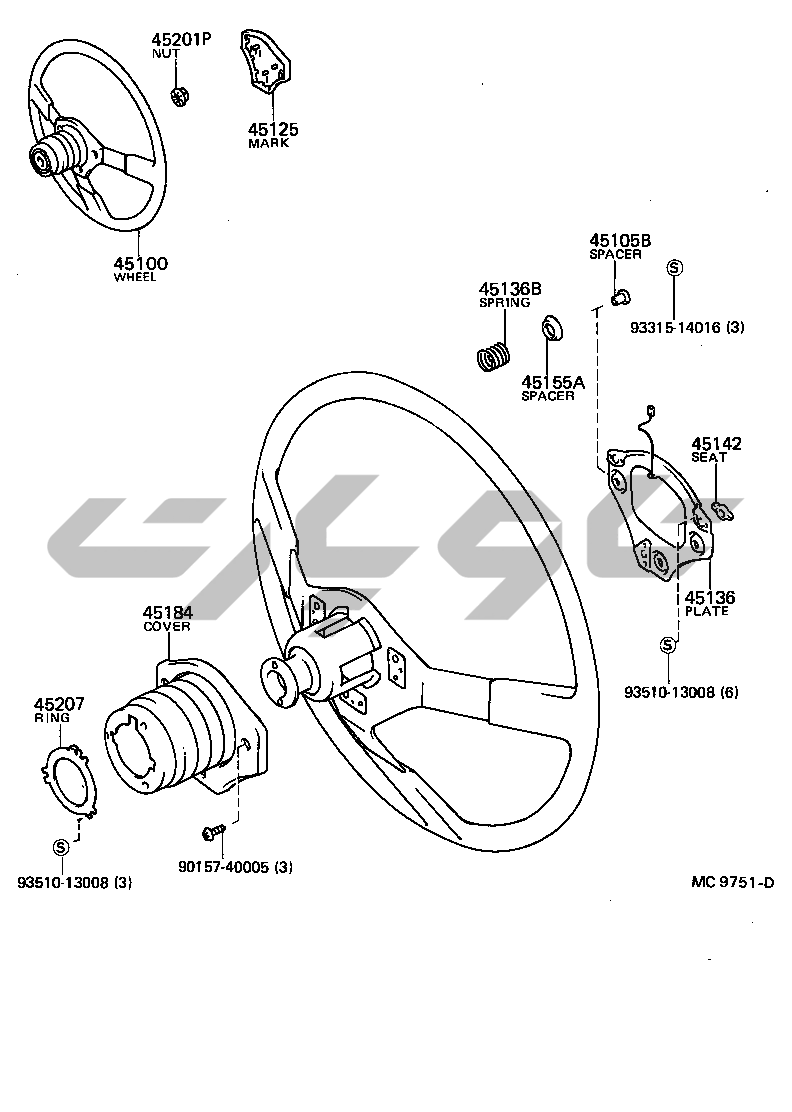 45201P
NUT

45125
MARK

45100
WHEEL

45105B
SPACER

S
93315-14016 (3)

45136B
SPRING

45155A
SPACER

45142
SEAT

45136
PLATE

S
93510-13008 (6)

45184
COVER

45207
RING

S
93510-13008 (3)

90157-40005 (3)

MC 9751-D