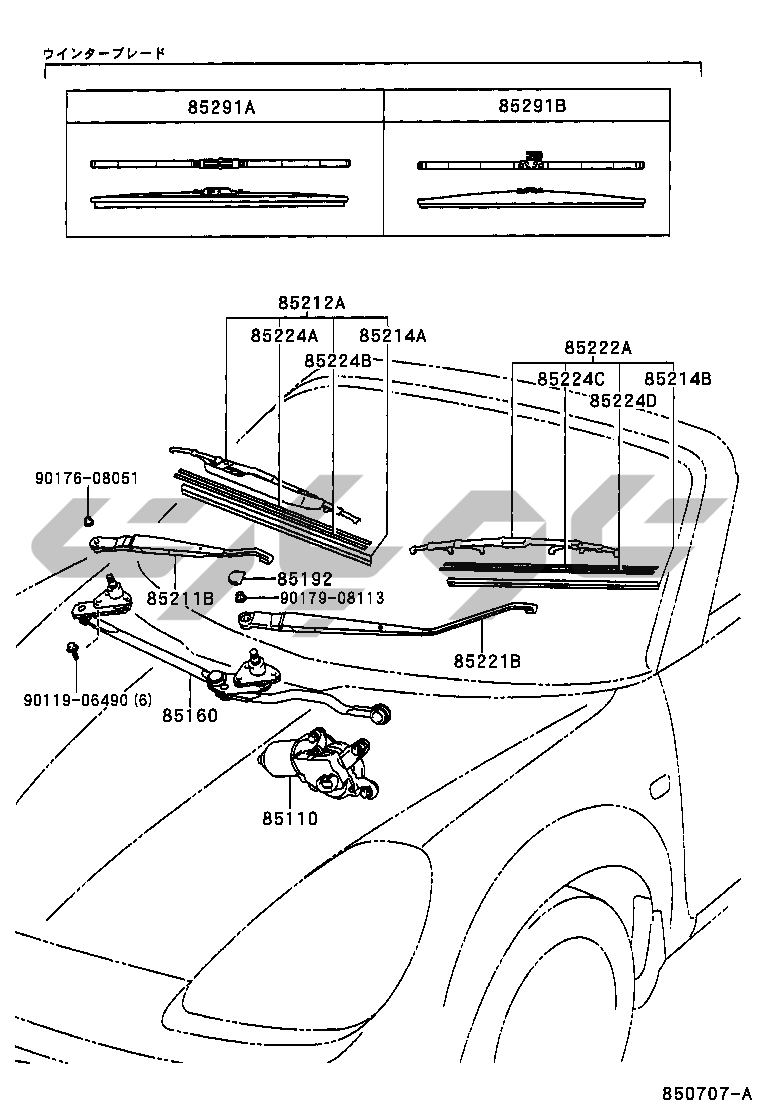 ウインターブレード

| 85291A | 85291B |
|---|---|
| | |

85212A
85224A
85214A
85224B
85222A
85224C
85214B
85224D
90176-08051
85192
85211B
90179-08113
85221B
90119-06490 (6)
85160
85110

850707-A