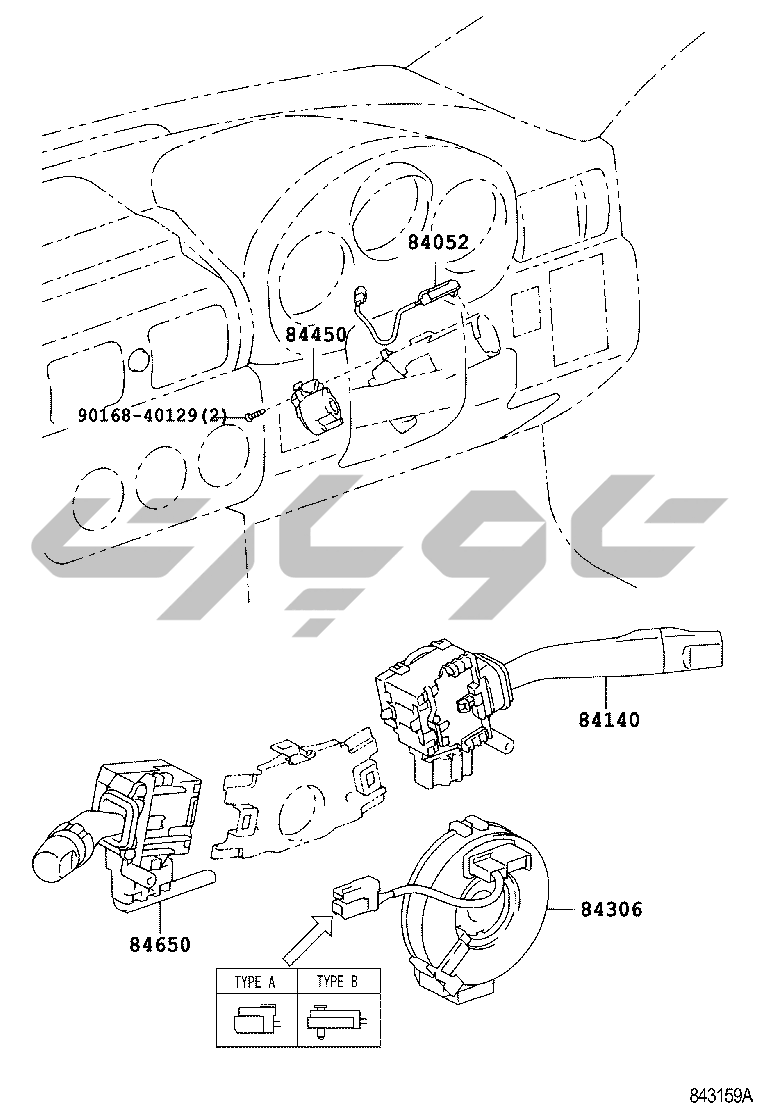 84052
84450
90168-40129(2)
84140
84650
84306
| TYPE A | TYPE B |
|---|---|
| | |

843159A