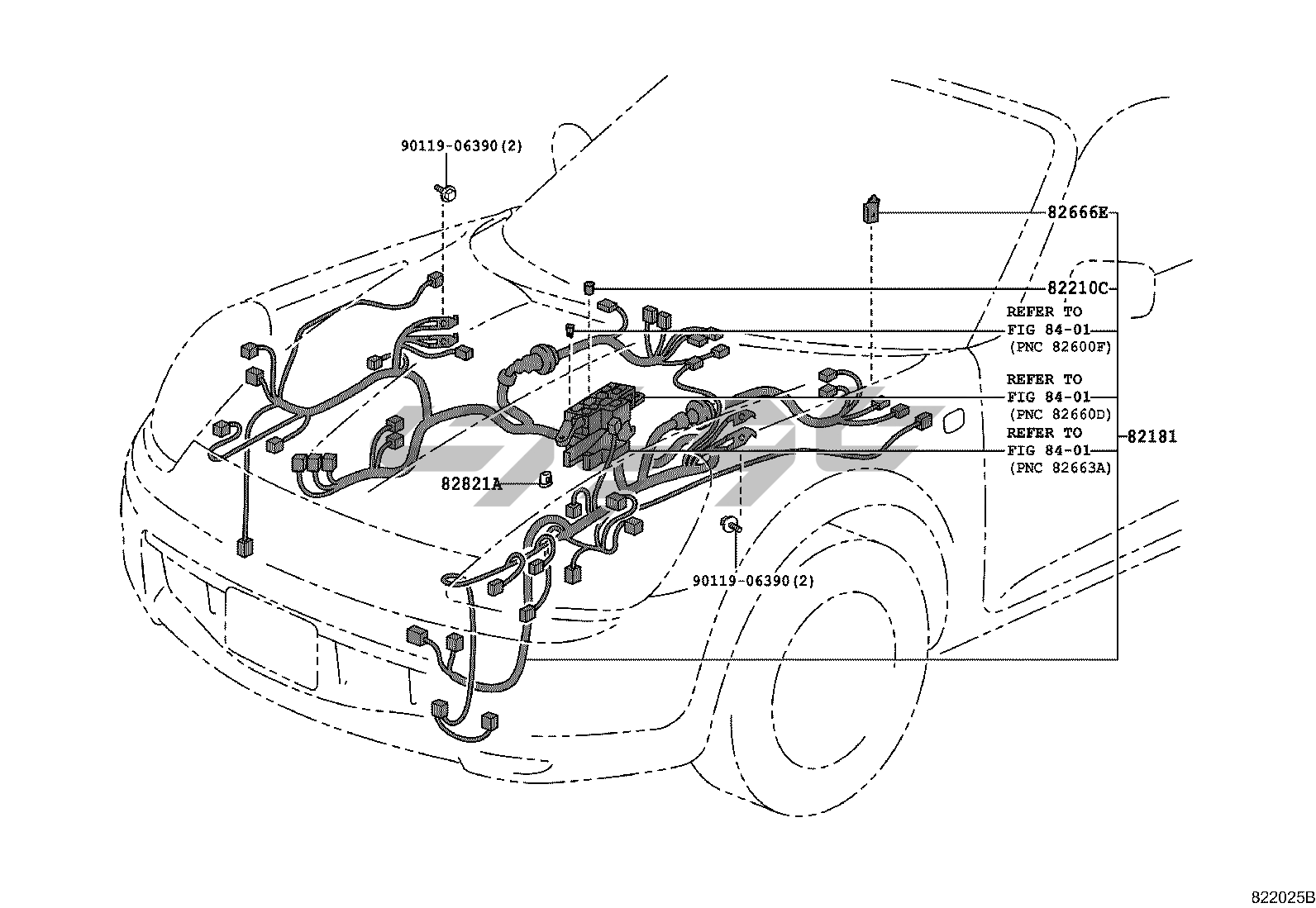 90119-06390(2)

82666E

82210C

REFER TO
FIG 84-01
(PNC 82600F)

REFER TO
FIG 84-01
(PNC 82660D)

REFER TO
FIG 84-01
(PNC 82663A)

82181

82821A

90119-06390(2)

822025B