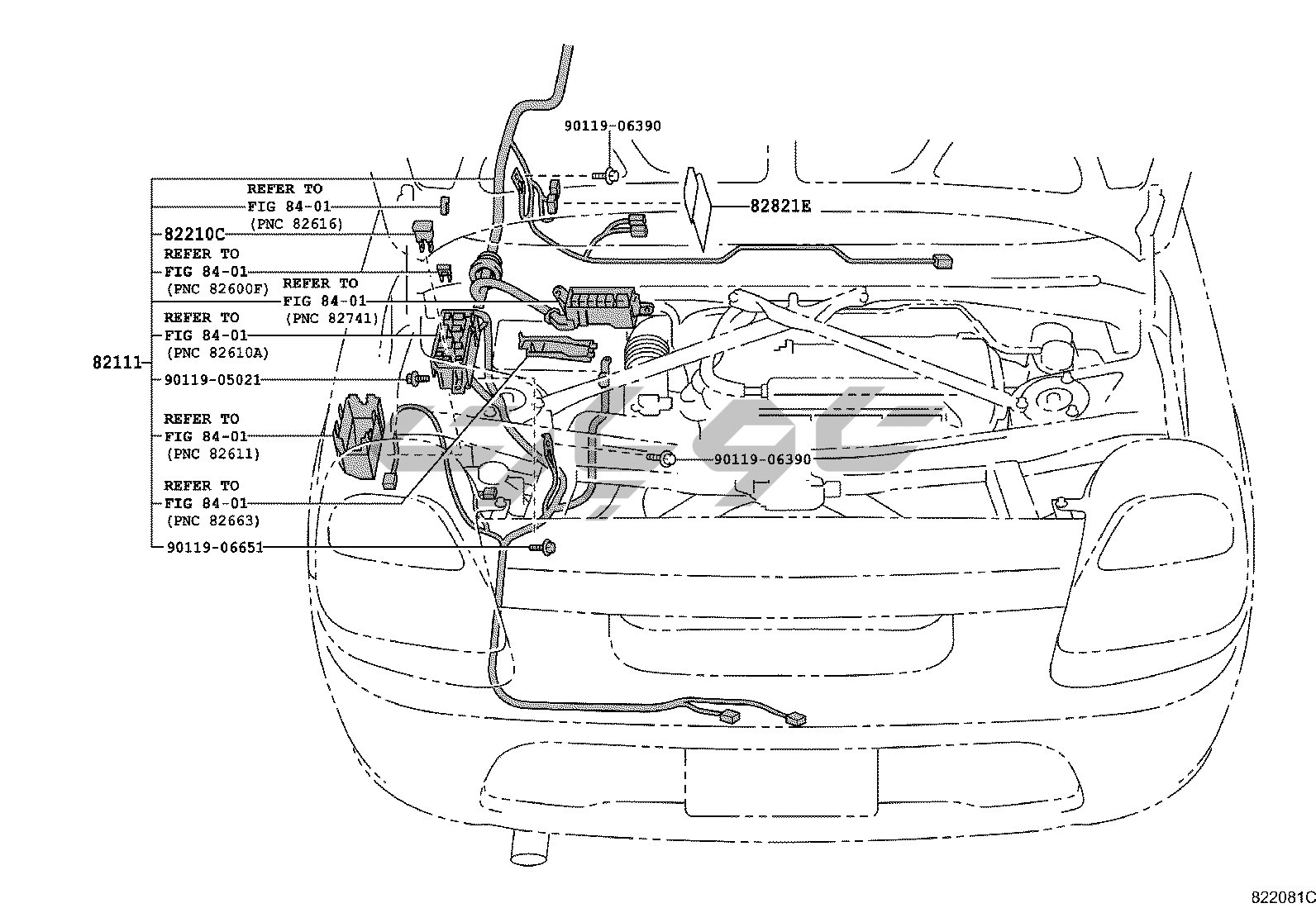 90119-06390

REFER TO
FIG 84-01
(PNC 82616)

82821E

82210C

REFER TO
FIG 84-01
(PNC 82600F)

REFER TO
FIG 84-01
(PNC 82741)

REFER TO
FIG 84-01
(PNC 82610A)

82111

90119-05021

REFER TO
FIG 84-01
(PNC 82611)

90119-06390

REFER TO
FIG 84-01
(PNC 82663)

90119-06651

822081C