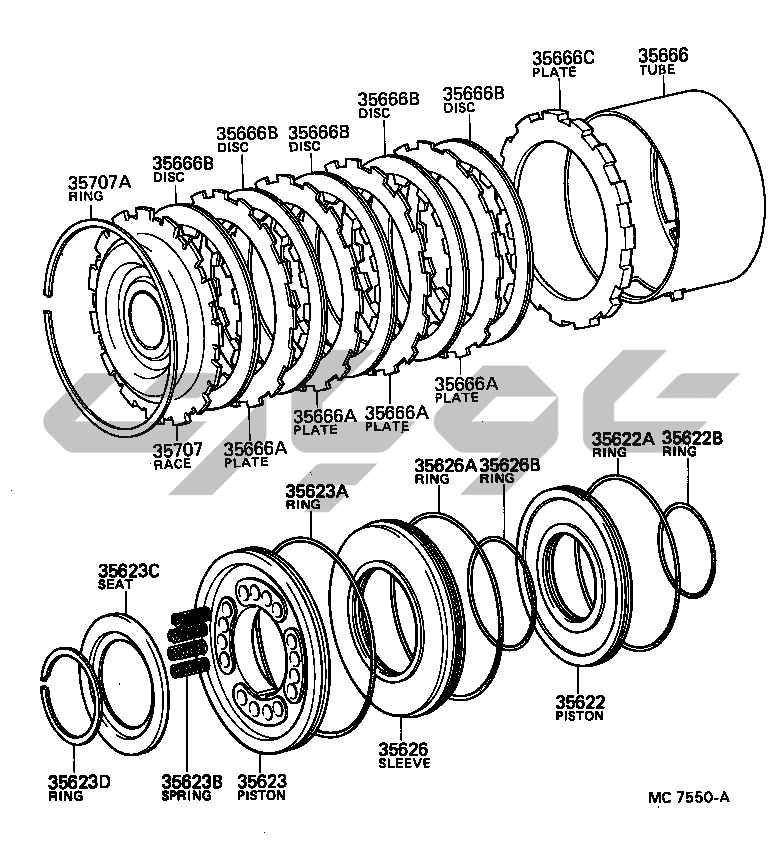 35666C
PLATE

35666
TUBE

35666B
DISC

35666B
DISC

35666B
DISC

35666B
DISC

35666B
DISC

35707A
RING

35666A
PLATE

35666A
PLATE

35666A
PLATE

35707
RACE

35666A
PLATE

35622A
RING

35622B
RING

35626A
RING

35626B
RING

35623A
RING

35623C
SEAT

35622
PISTON

35626
SLEEVE

35623D
RING

35623B
SPRING

35623
PISTON

MC 7550-A