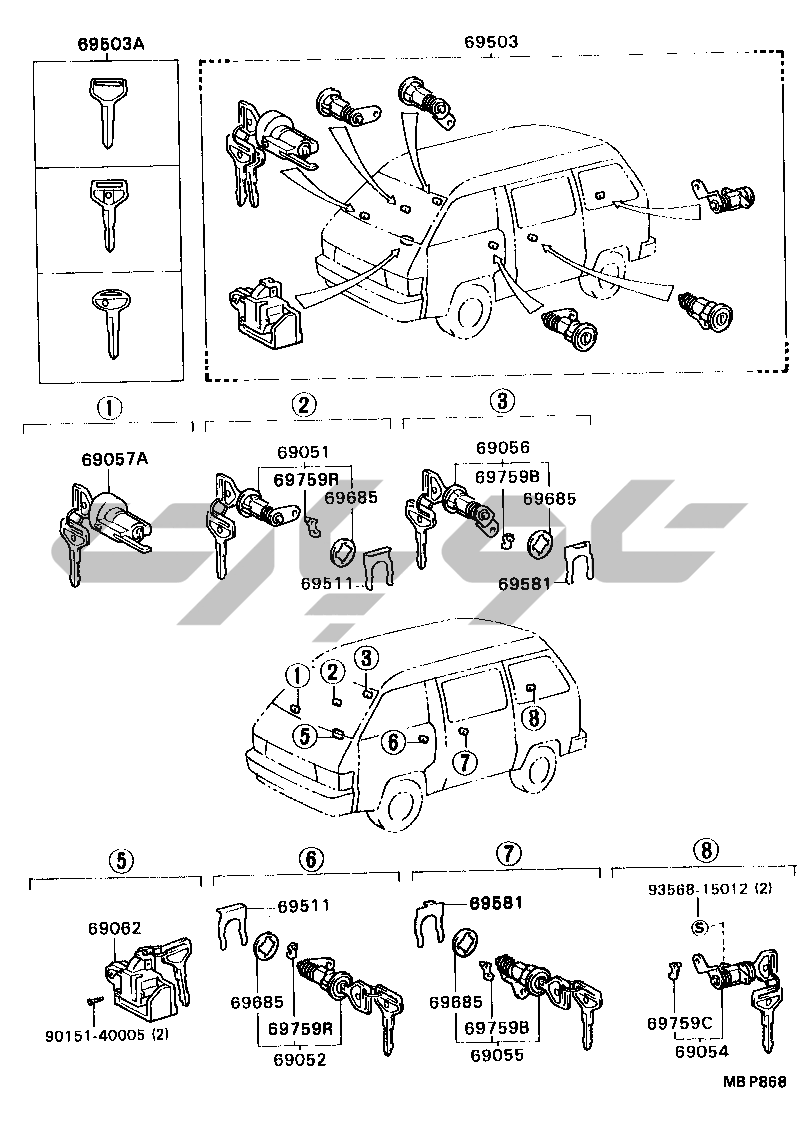 69503A

69503

①

②

③

69057A

69051

69759R

69685

69511

69056

69759B

69685

69581

1
2
3
5
6
7
8

⑤

⑥

⑦

⑧

69062

90151-40005 (2)

69511

69685

69759R

69052

69581

69685

69759B

69055

93568-15012 (2)

S

69759C

69054

MB P868