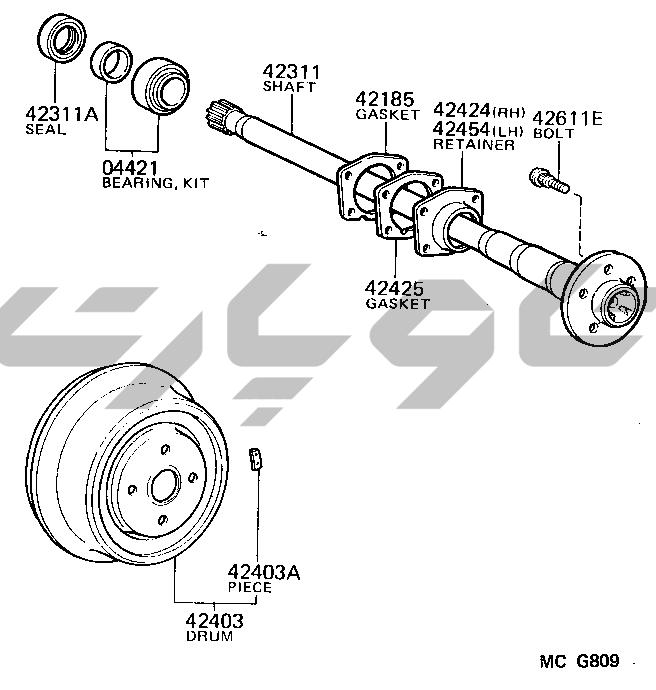 42311A
SEAL

04421
BEARING, KIT

42311
SHAFT

42185
GASKET

42424(RH)
42454(LH)
RETAINER

42611E
BOLT

42425
GASKET

42403A
PIECE

42403
DRUM

MC G809