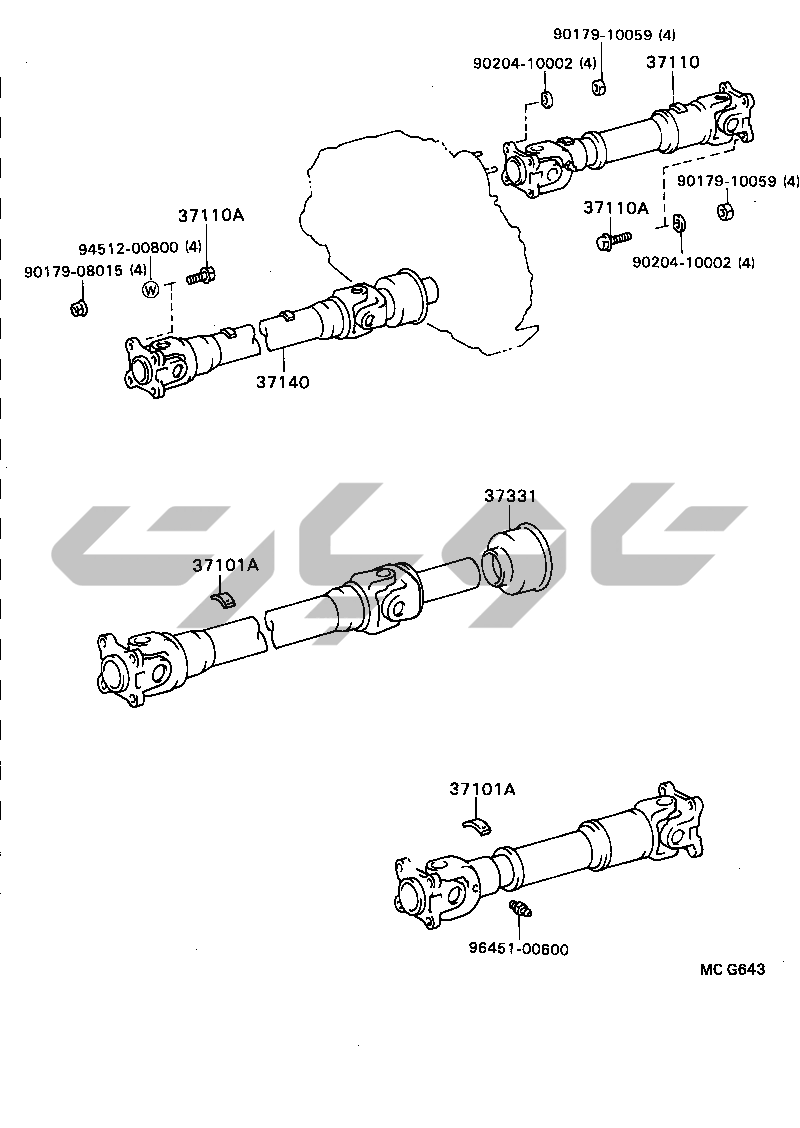 90179-10059 (4)
90204-10002 (4)
37110
90179-10059 (4)
37110A
90204-10002 (4)
37110A
94512-00800 (4)
90179-08015 (4)
W
37140
37331
37101A
37101A
96451-00600
MC G643