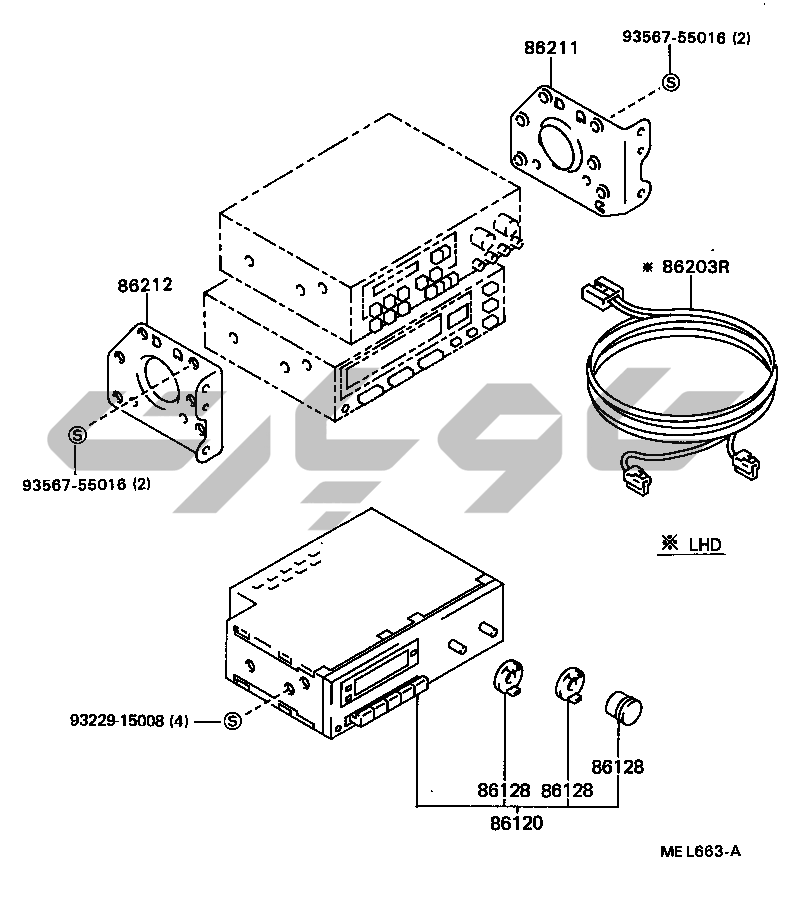 86211

93567-55016 (2)

S

86212

※ 86203R

S

93567-55016 (2)

※ LHD

93229-15008 (4)

S

86128

86128

86128

86120

ME L663-A