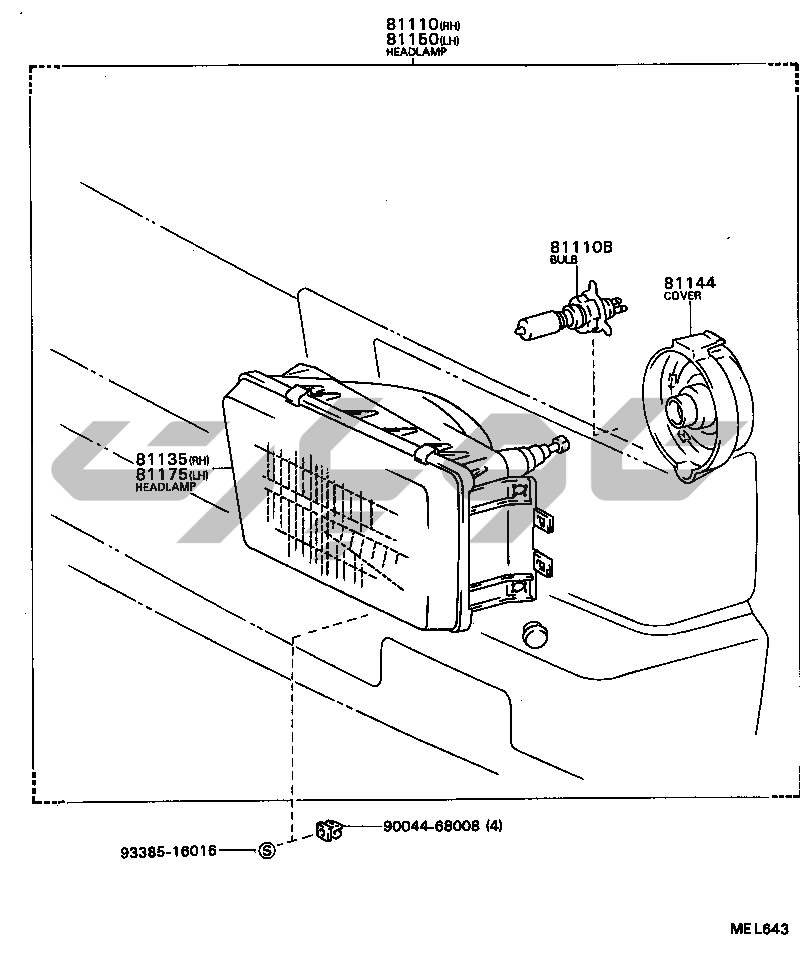 81110(RH)
81150(LH)
HEADLAMP

81110B
BULB

81144
COVER

81135(RH)
81175(LH)
HEADLAMP

90044-68008 (4)

93385-16016

S

MEL643