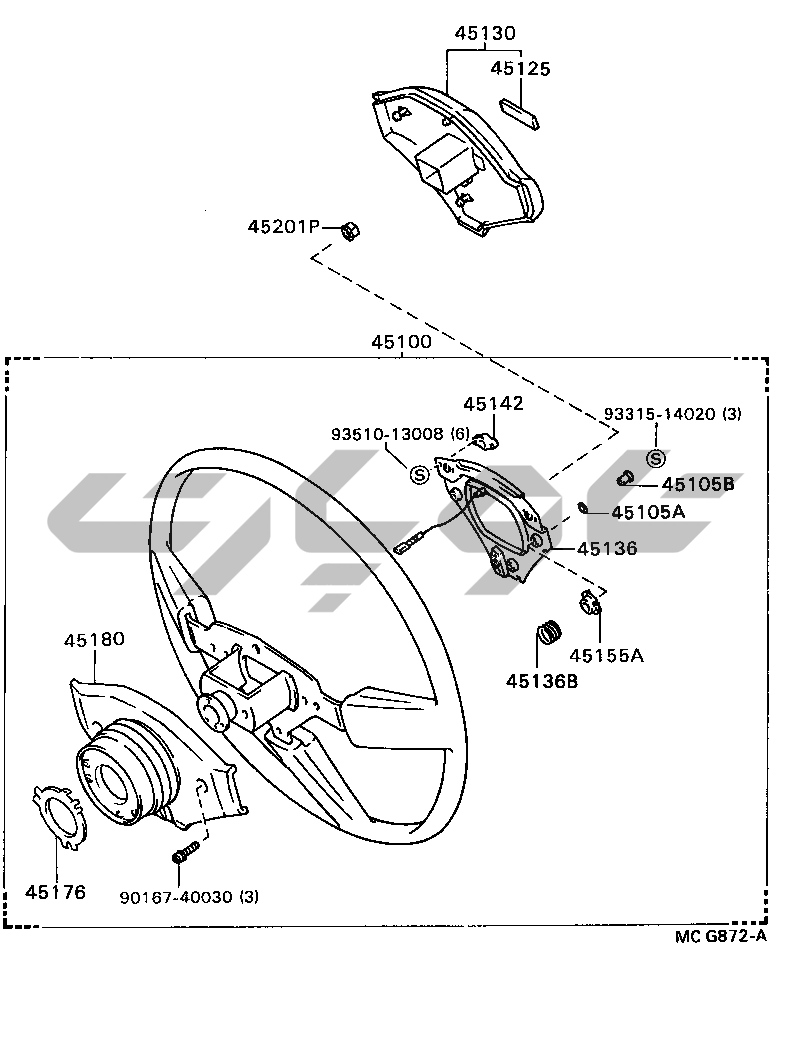 45130
45125
45201P
45100
45142
93510-13008 (6)
93315-14020 (3)
S
S
45105B
45105A
45136
45155A
45136B
45180
45176
90167-40030 (3)
MC G872-A