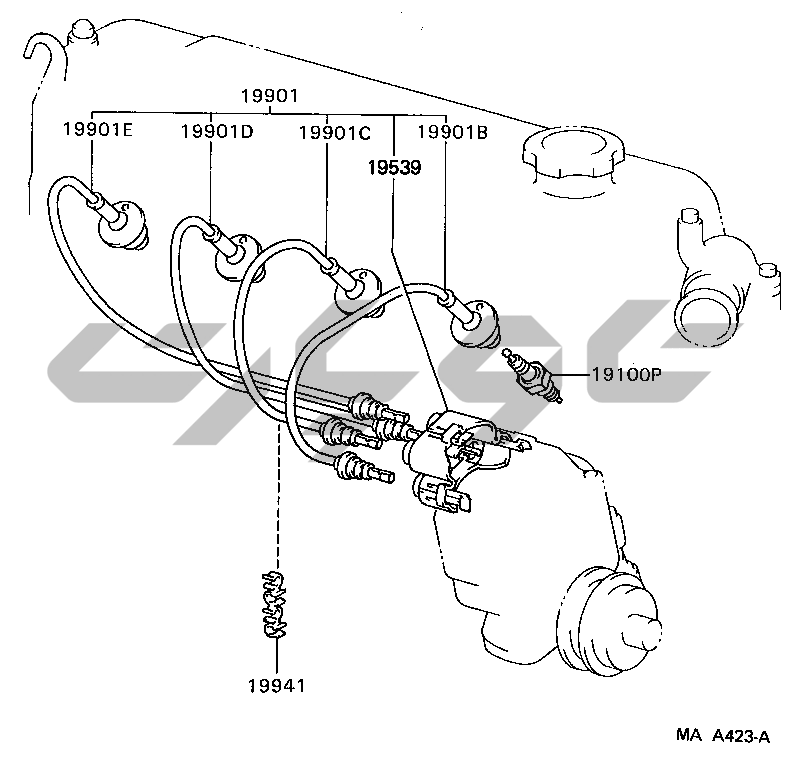 19901
19901E
19901D
19901C
19901B
19539
19100P
19941
MA A423-A