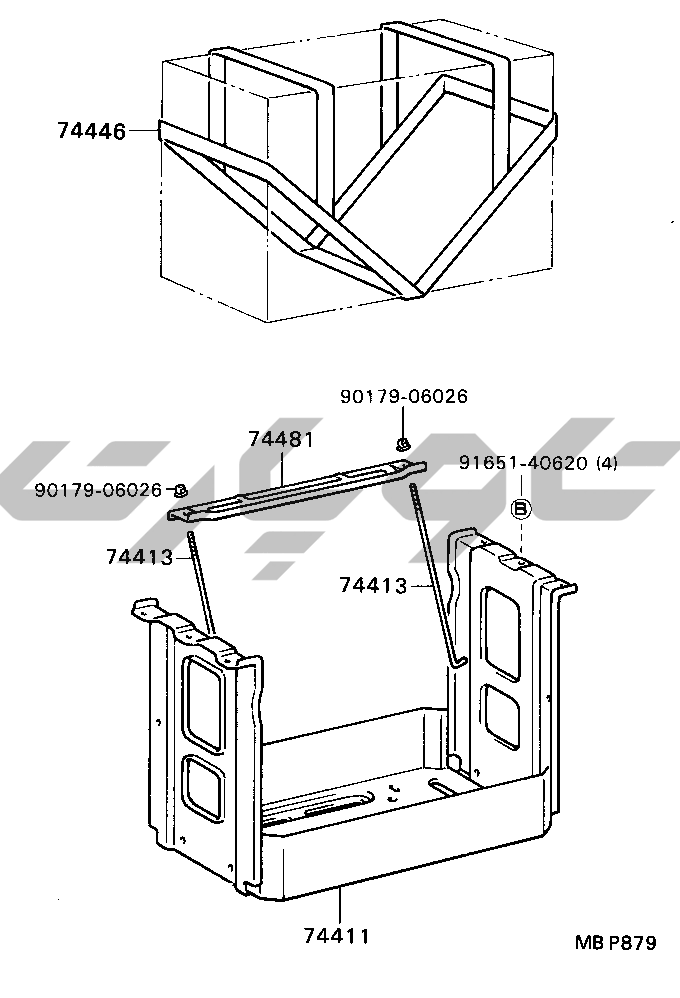 74446

90179-06026

74481

91651-40620 (4)

90179-06026

B

74413

74413

74411

MB P879