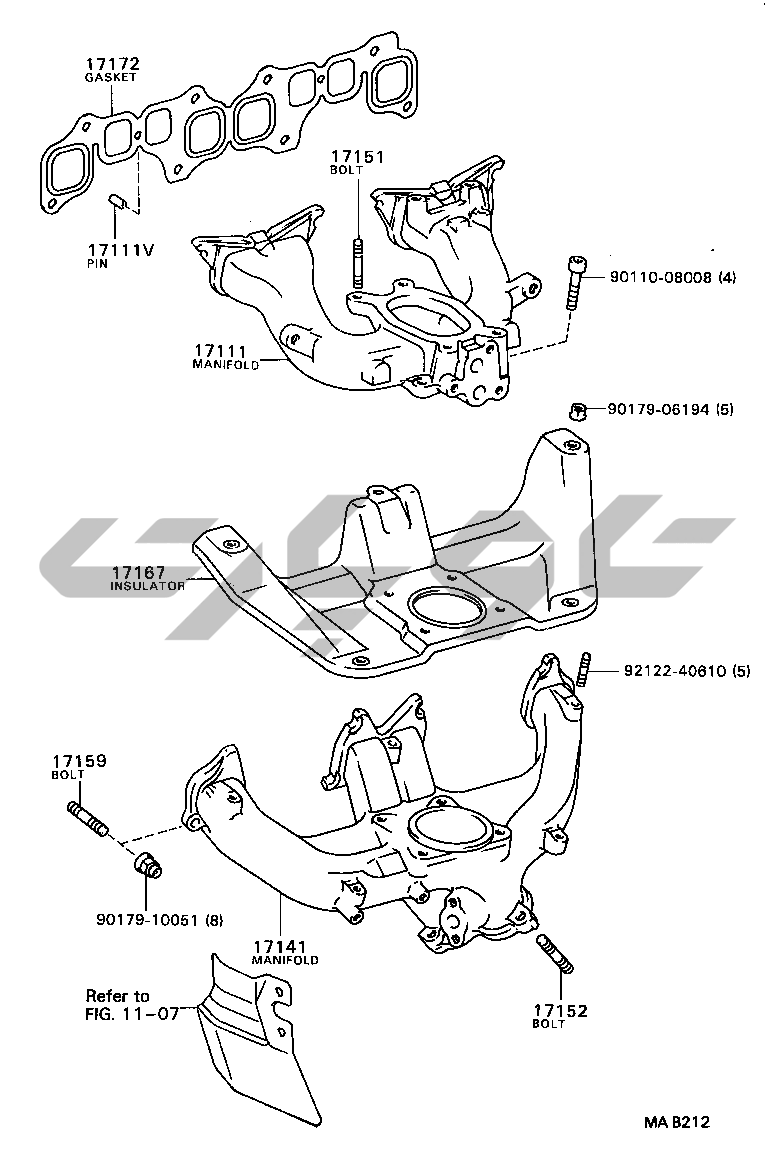 17172
GASKET

17111V
PIN

17151
BOLT

90110-08008 (4)

17111
MANIFOLD

90179-06194 (5)

17167
INSULATOR

92122-40610 (5)

17159
BOLT

90179-10051 (8)

17141
MANIFOLD

Refer to
FIG. 11-07

17152
BOLT

MA B212