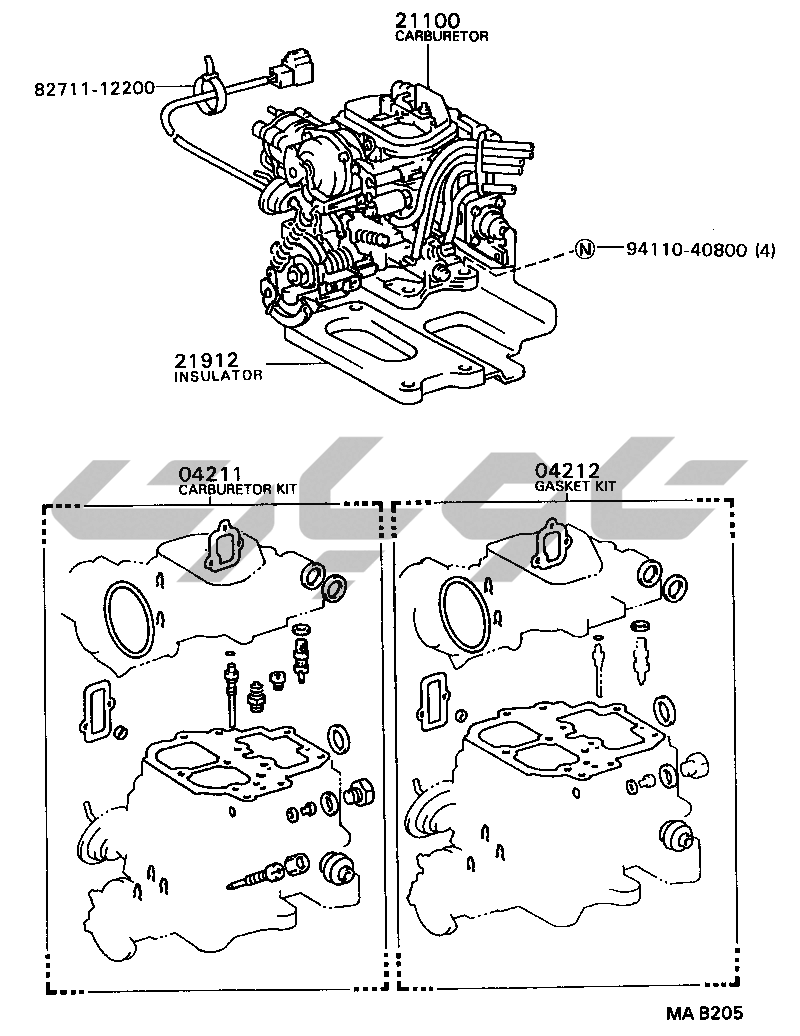 21100
CARBURETOR

82711-12200

N 94110-40800 (4)

21912
INSULATOR

04211
CARBURETOR KIT

04212
GASKET KIT

MA B205