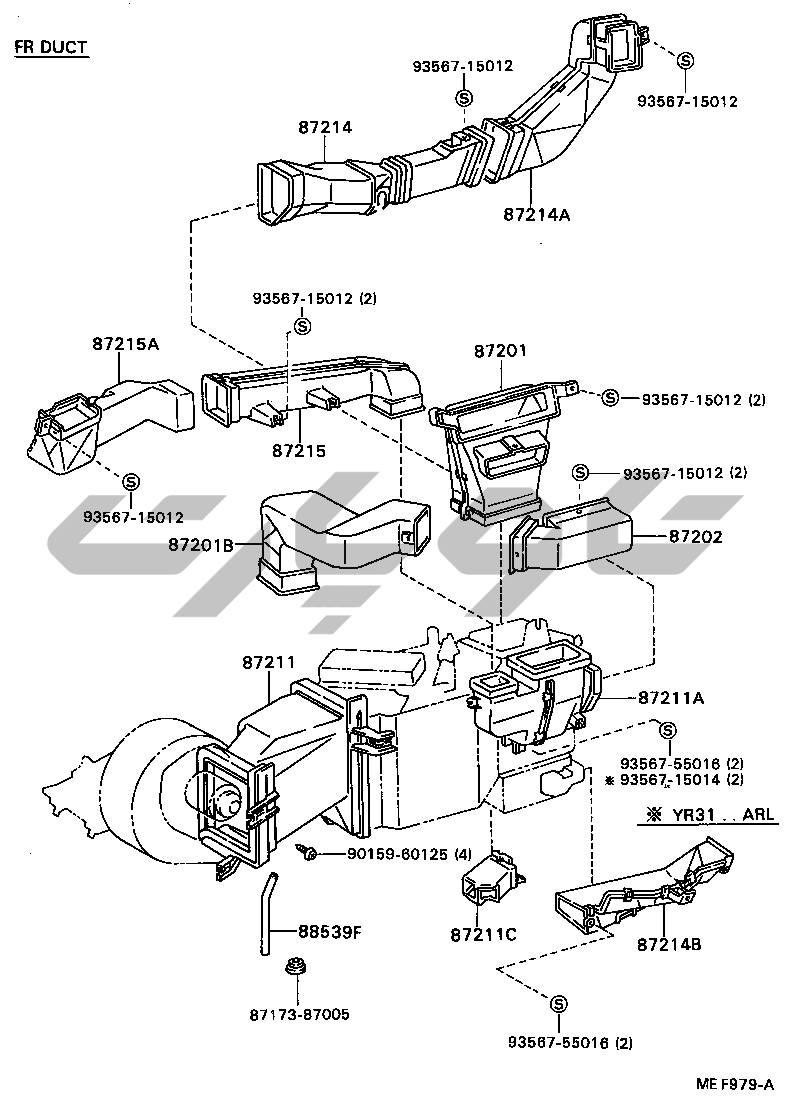 FR DUCT

93567-15012
S
S
93567-15012
87214
87214A
93567-15012 (2)
S
87215A
87201
S 93567-15012 (2)
87215
S 93567-15012 (2)
S
93567-15012
87201B
87202
87211
87211A
S
93567-55016 (2)
※ 93567-15014 (2)
※ YR31 . . ARL
90159-60125 (4)
88539F
87211C
87214B
87173-87005
S
93567-55016 (2)
ME F979-A