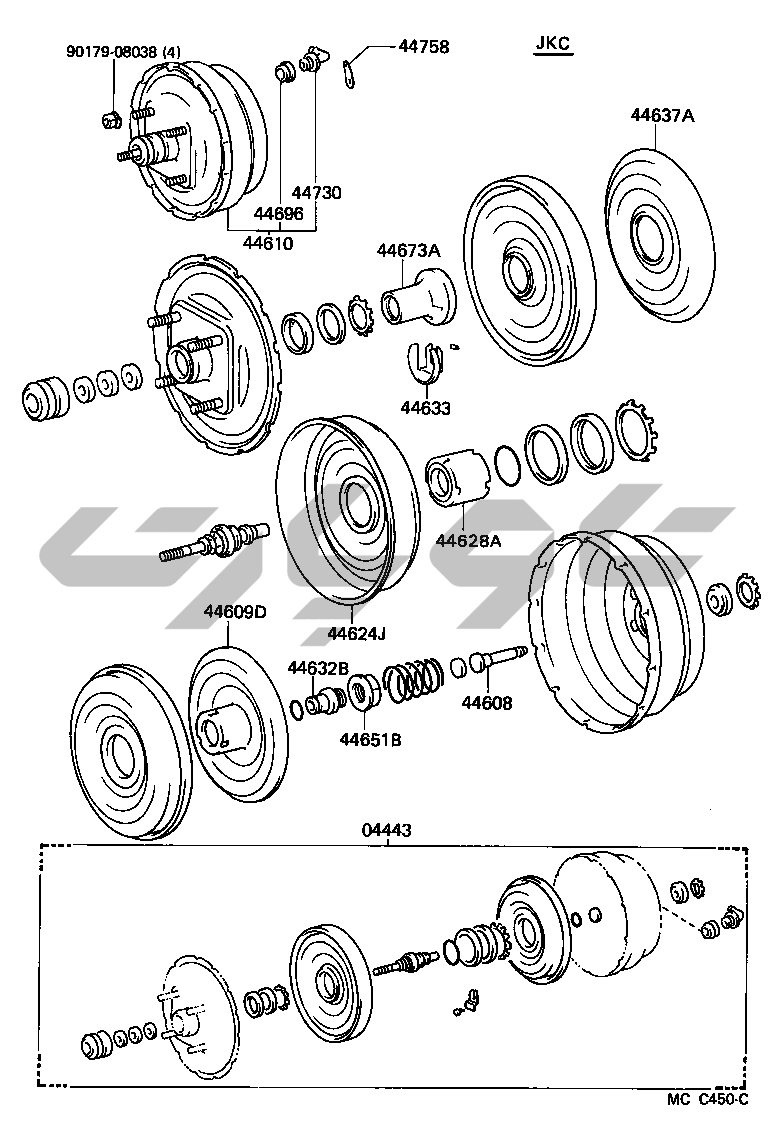 90179-08038 (4)
44758
JKC
44637A
44730
44696
44610
44673A
44633
44628A
44624J
44609D
44632B
44651B
44608
04443
MC C450-C