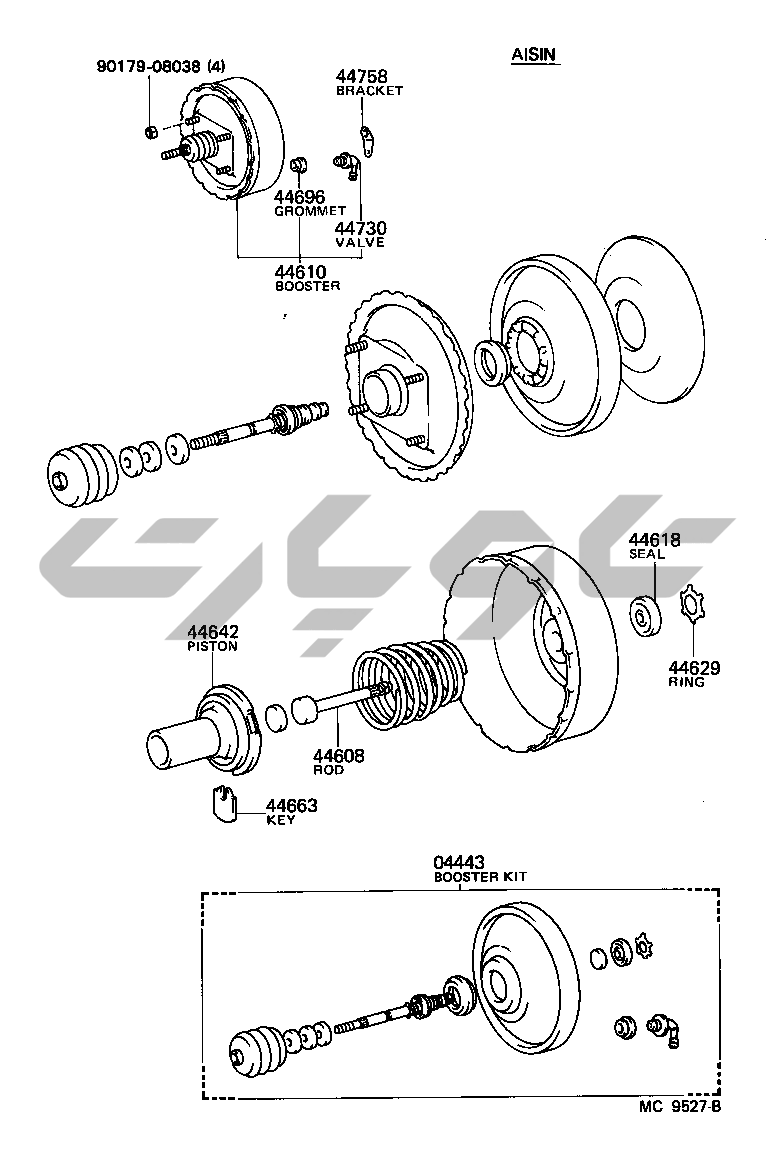 AISIN

90179-08038 (4)

44758
BRACKET

44696
GROMMET

44730
VALVE

44610
BOOSTER

44618
SEAL

44629
RING

44642
PISTON

44608
ROD

44663
KEY

04443
BOOSTER KIT

MC 9527-B