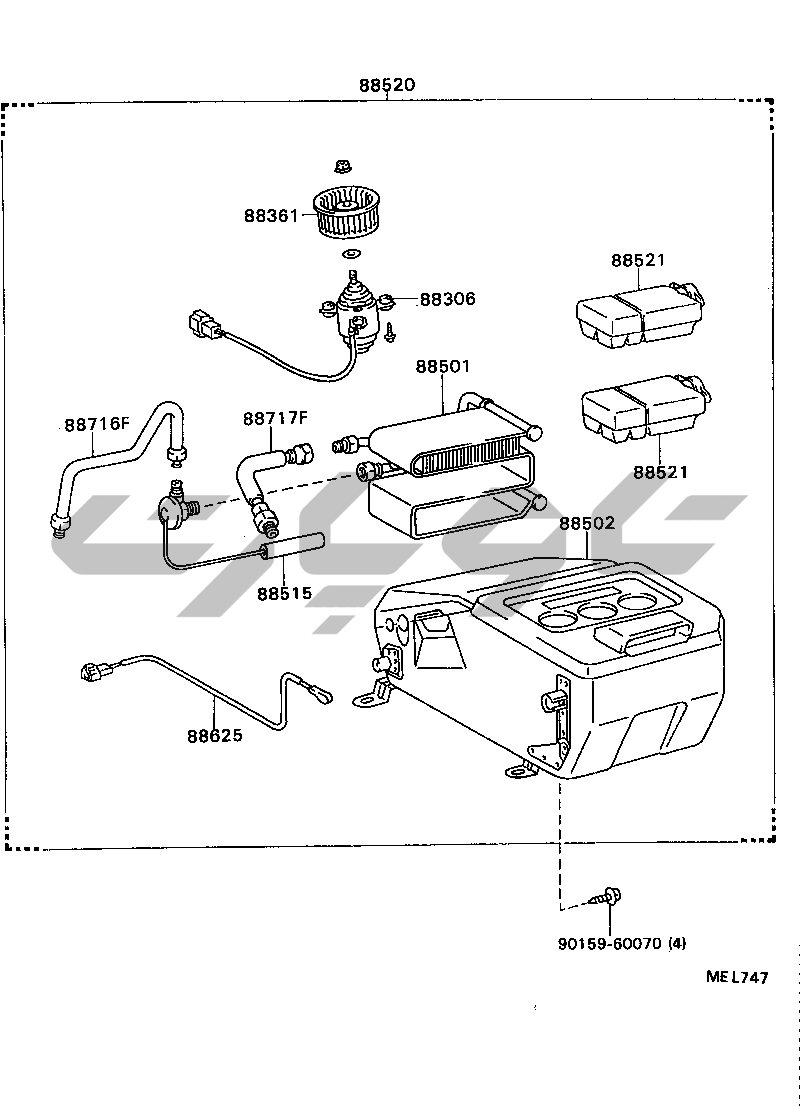 88520

88361

88306

88521

88501

88716F

88717F

88521

88502

88515

88625

90159-60070 (4)

MEL747