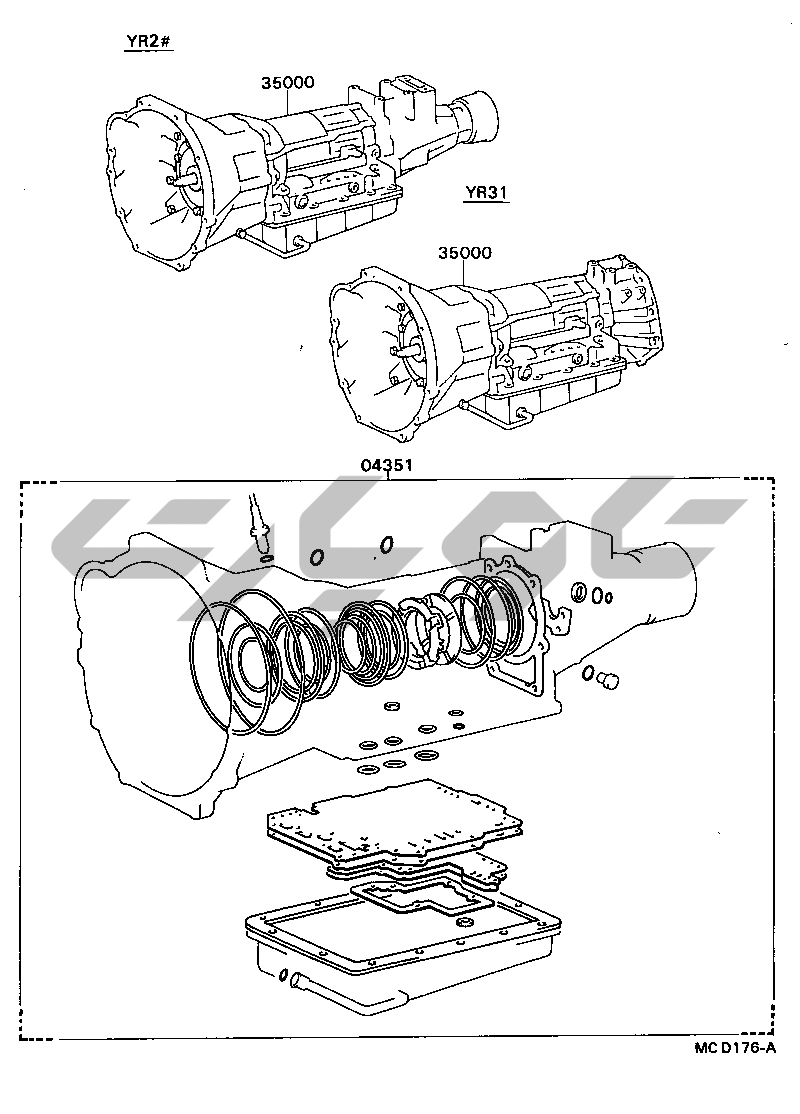 YR2#

35000

YR31

35000

04351

MC D176-A