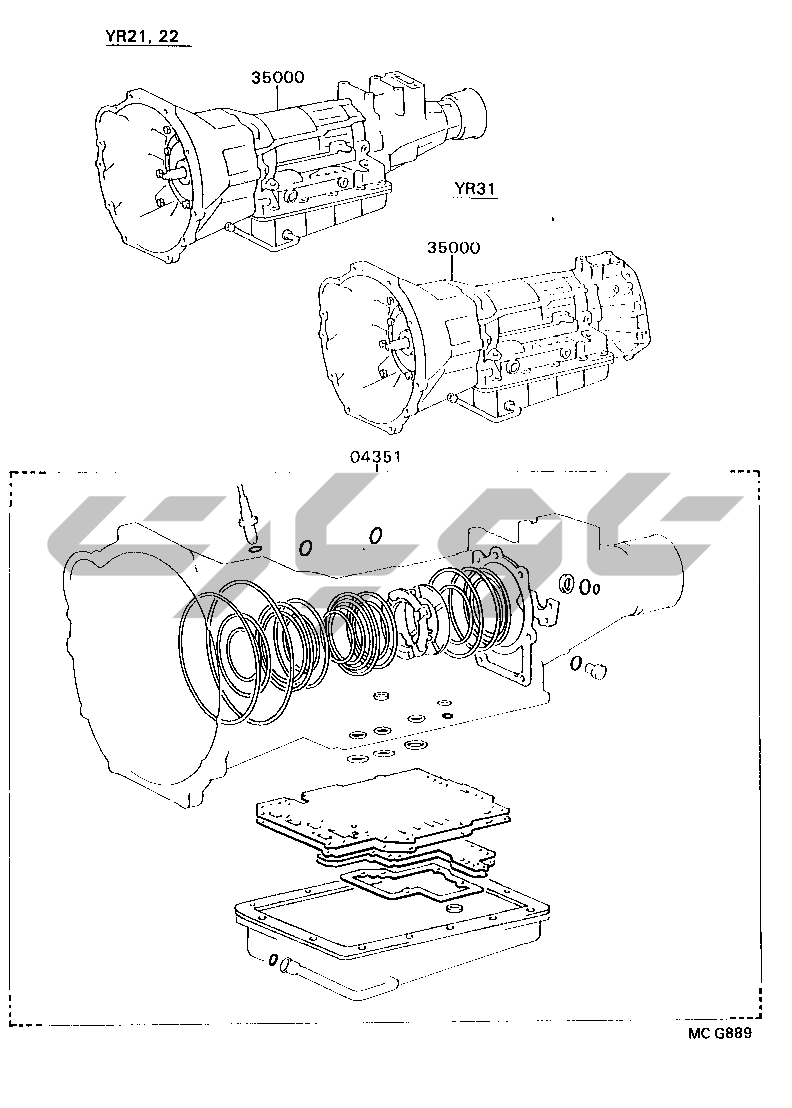 YR21, 22

35000

YR31

35000

04351

MC G889