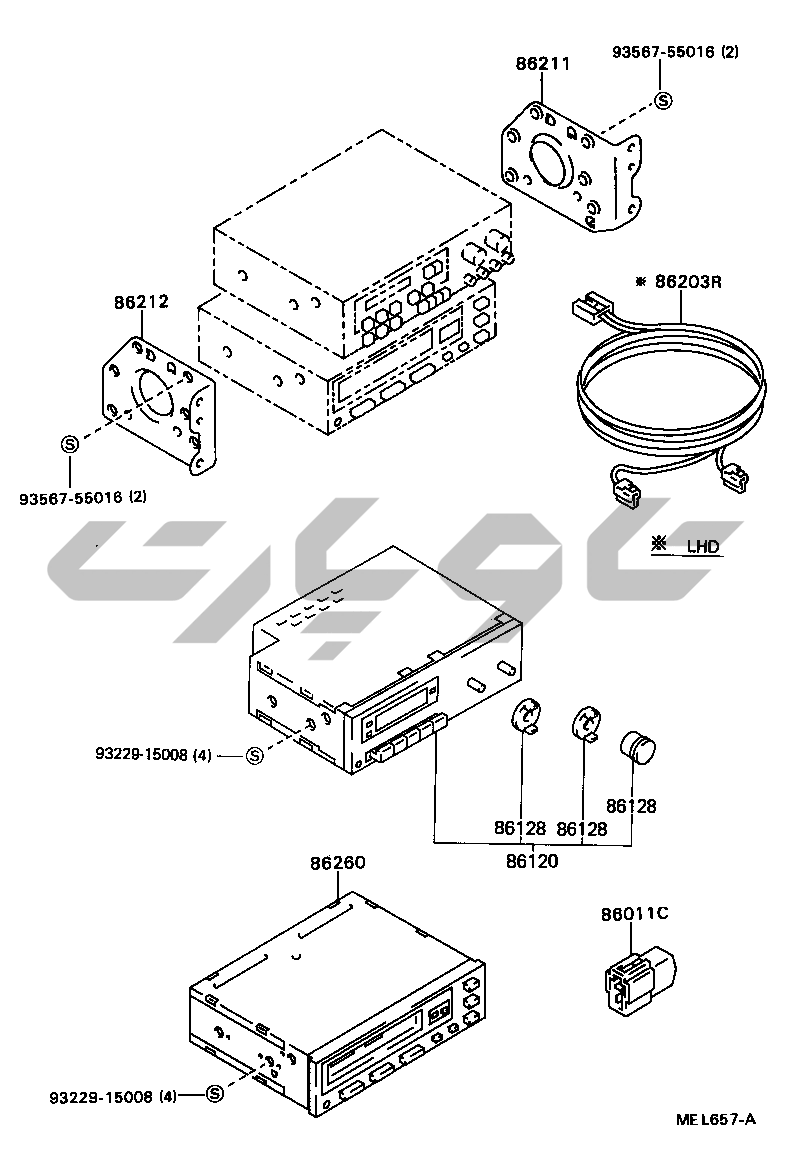 86211

93567-55016 (2)

Ⓢ

86212

※ 86203R

Ⓢ

93567-55016 (2)

※ LHD

93229-15008 (4) Ⓢ

86128

86128 86128

86120

86260

86011C

93229-15008 (4) Ⓢ

MEL657-A