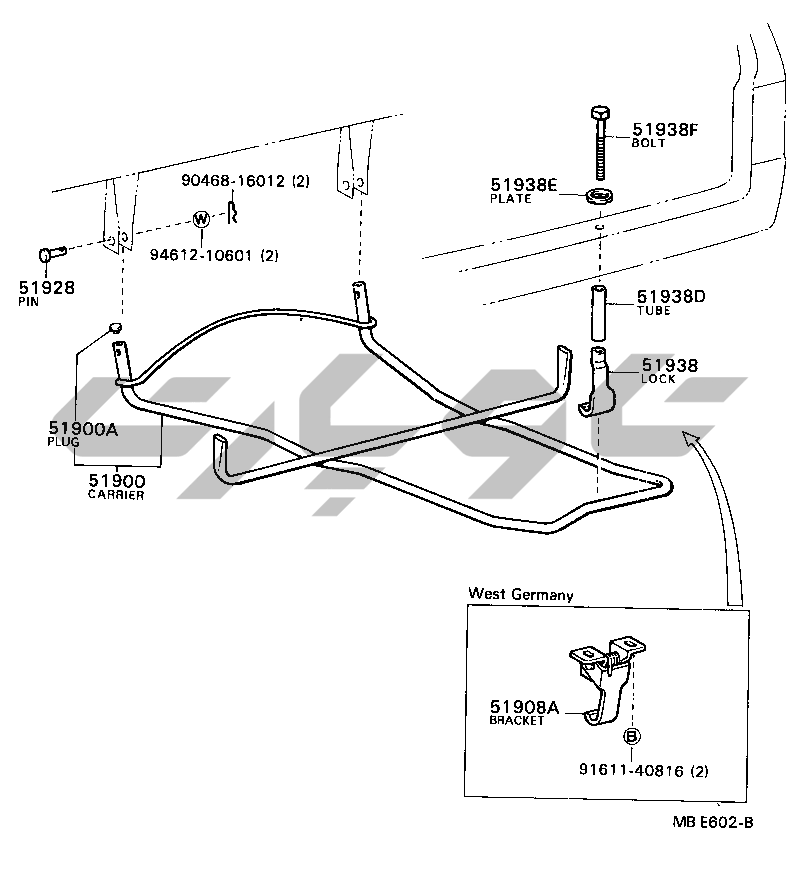 90468-16012 (2)
W
94612-10601 (2)
51928
PIN
51938F
BOLT
51938E
PLATE
51938D
TUBE
51938
LOCK
51900A
PLUG
51900
CARRIER
West Germany
51908A
BRACKET
B
91611-40816 (2)
MB E602-B