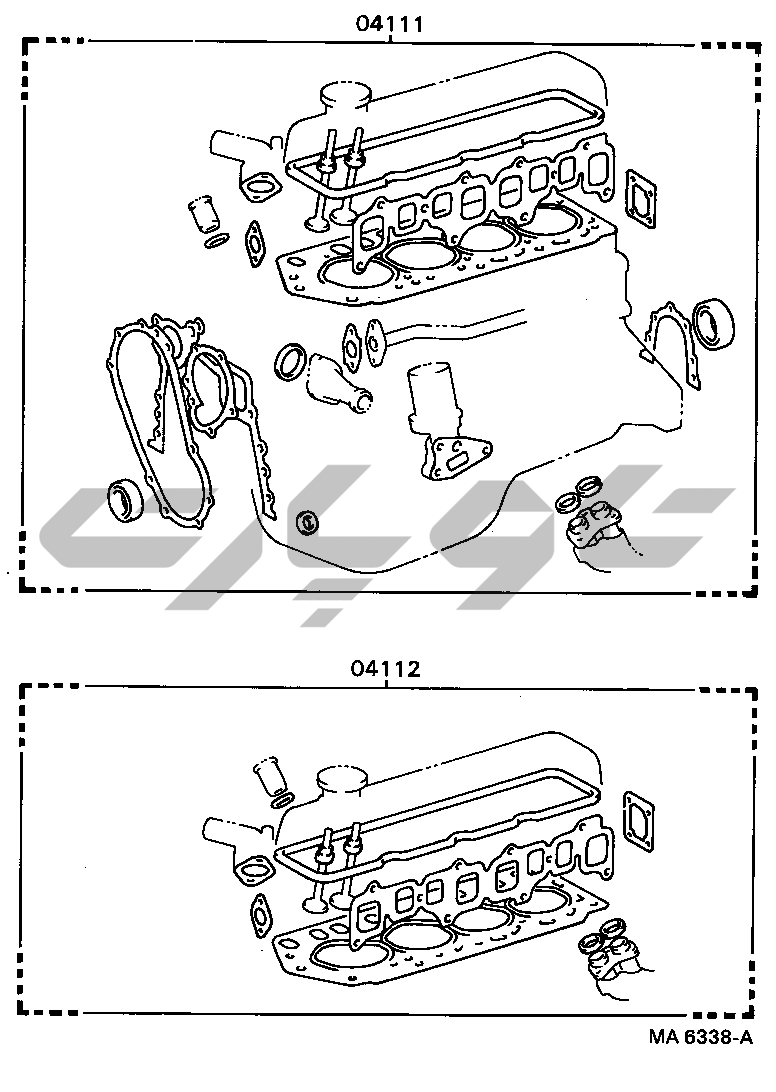 04111

04112

MA 6338-A