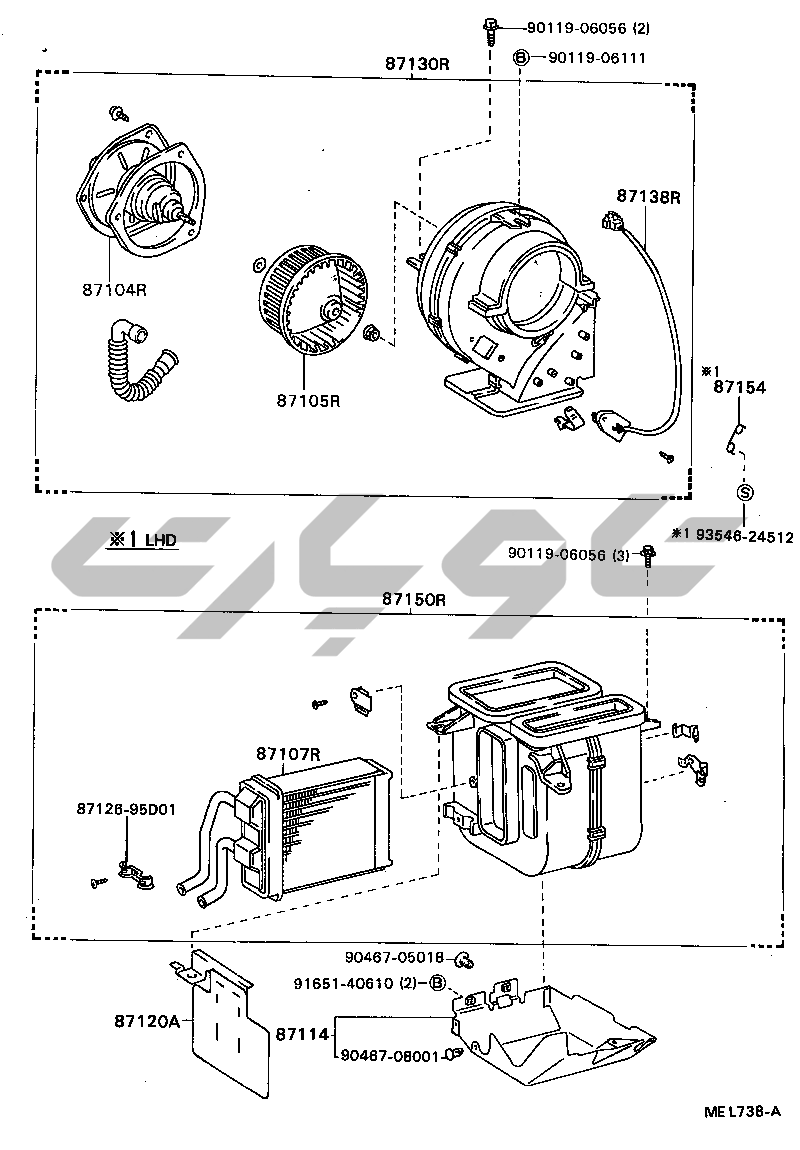 90119-06056 (2)
B 90119-06111
87130R
87138R
87104R
87105R
※1
87154
S
※1 93546-24512
※1 LHD
90119-06056 (3)
87150R
87107R
87126-95D01
90467-05018
91651-40610 (2) B
87120A
87114
90467-08001
MEL738-A