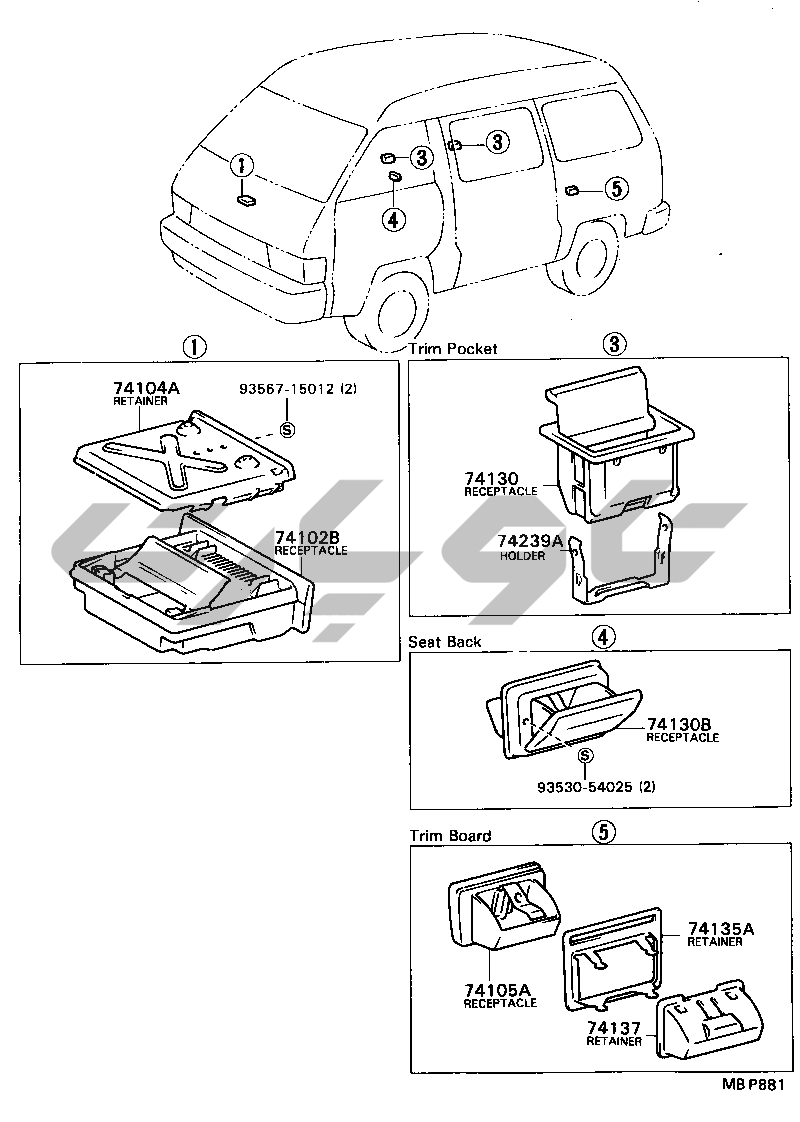 1
3
3
4
5

1
74104A
RETAINER
93567-15012 (2)
S
74102B
RECEPTACLE

Trim Pocket
3
74130
RECEPTACLE
74239A
HOLDER

Seat Back
4
74130B
RECEPTACLE
S
93530-54025 (2)

Trim Board
5
74135A
RETAINER
74105A
RECEPTACLE
74137
RETAINER

MB P881