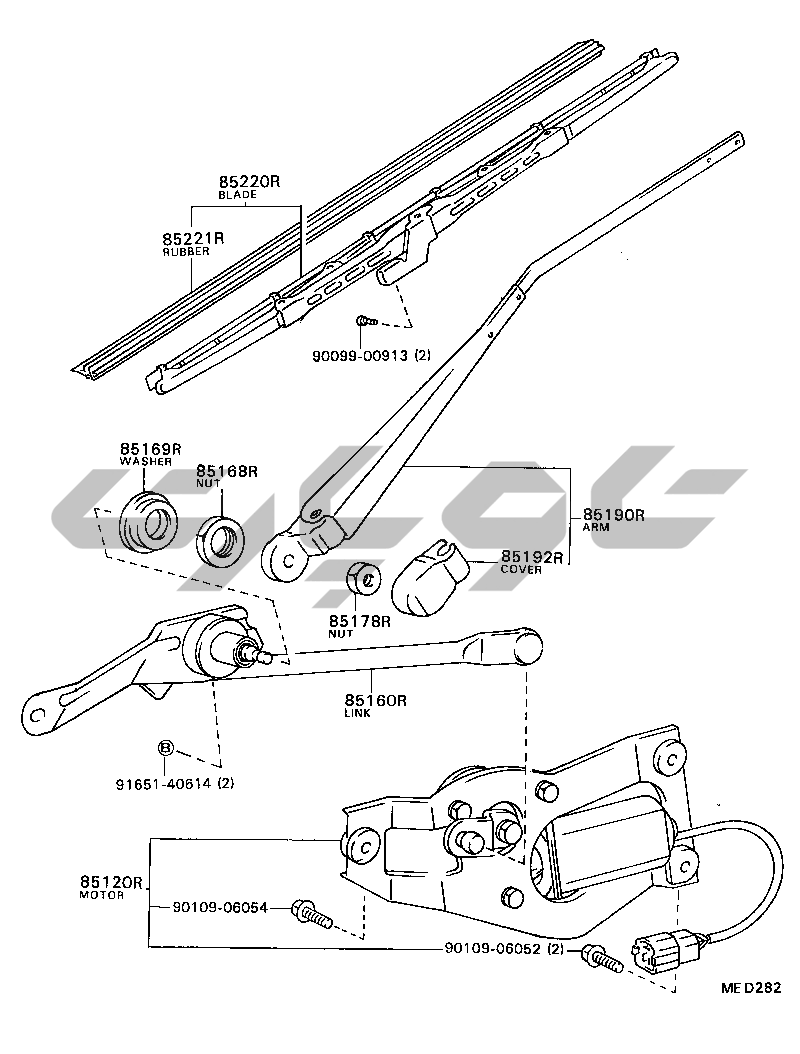 85220R
BLADE

85221R
RUBBER

90099-00913 (2)

85169R
WASHER

85168R
NUT

85190R
ARM

85192R
COVER

85178R
NUT

85160R
LINK

B

91651-40614 (2)

85120R
MOTOR

90109-06054

90109-06052 (2)

MED282