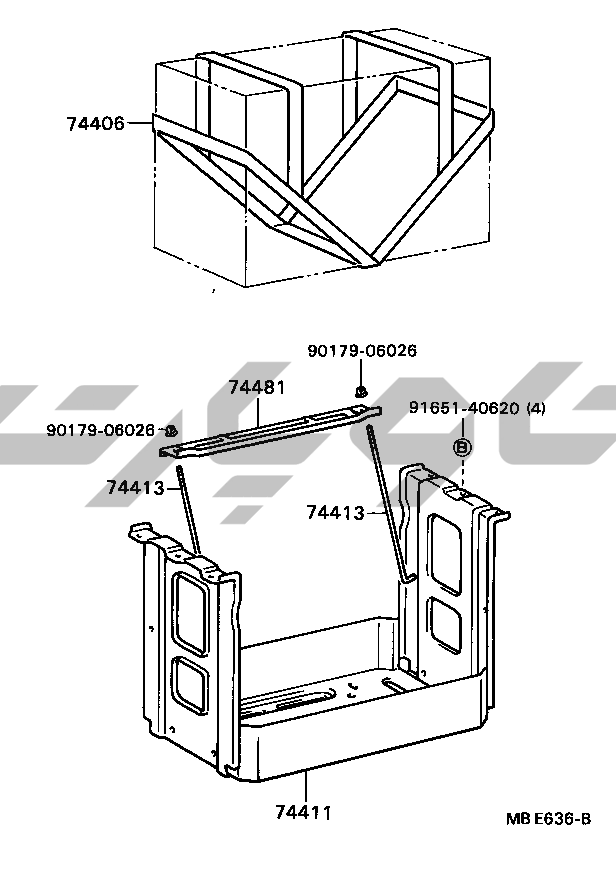 74406

90179-06026

74481

91651-40620 (4)

90179-06026

B

74413

74413

74411

MB E636-B