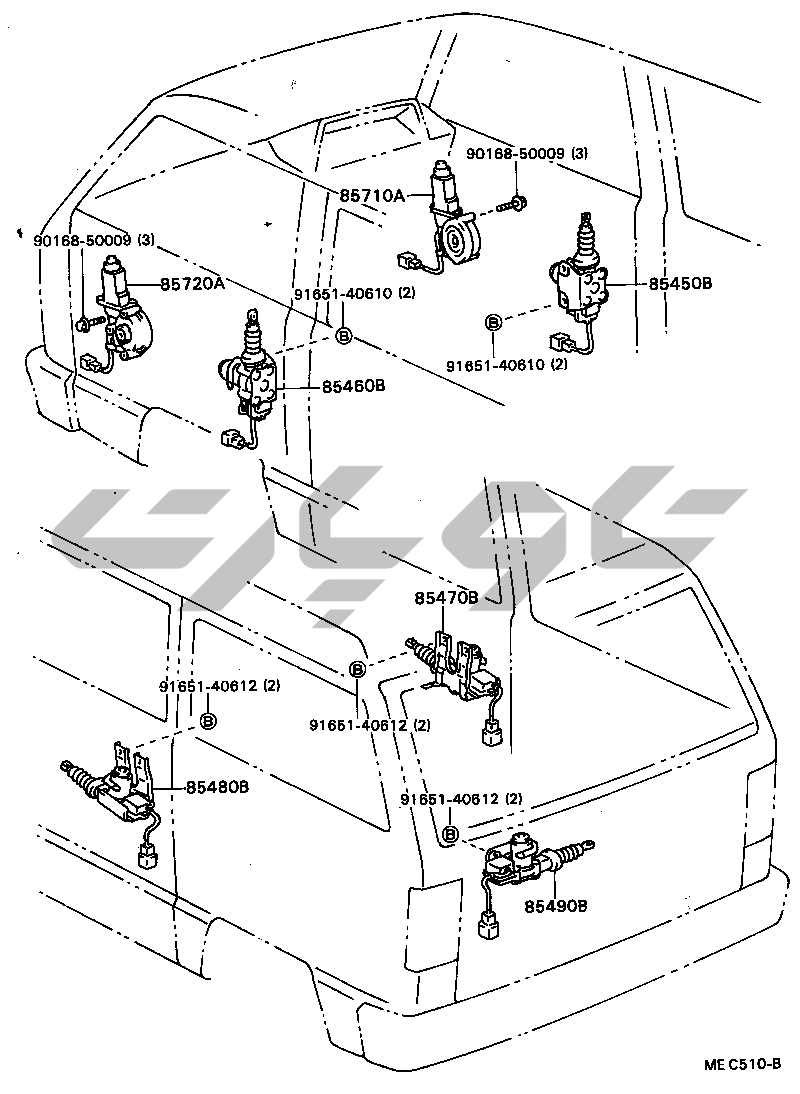 90168-50009 (3)
85710A
90168-50009 (3)
85720A
91651-40610 (2)
B
85450B
B
91651-40610 (2)
85460B
85470B
B
91651-40612 (2)
B
91651-40612 (2)
85480B
91651-40612 (2)
B
85490B
ME C510-B