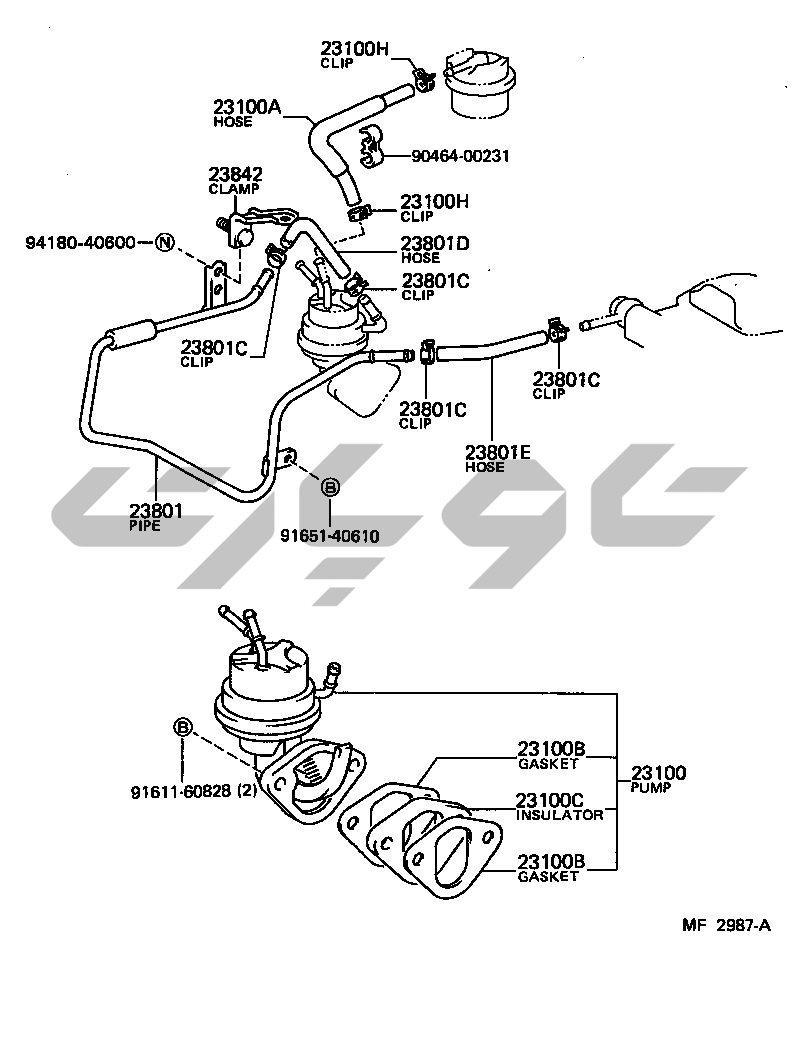 23100H
CLIP

23100A
HOSE

90464-00231

23842
CLAMP

23100H
CLIP

94180-40600 N

23801D
HOSE

23801C
CLIP

23801C
CLIP

23801C
CLIP

23801C
CLIP

23801E
HOSE

23801
PIPE

B

91651-40610

B

91611-60828 (2)

23100B
GASKET

23100C
INSULATOR

23100B
GASKET

23100
PUMP

MF 2987-A