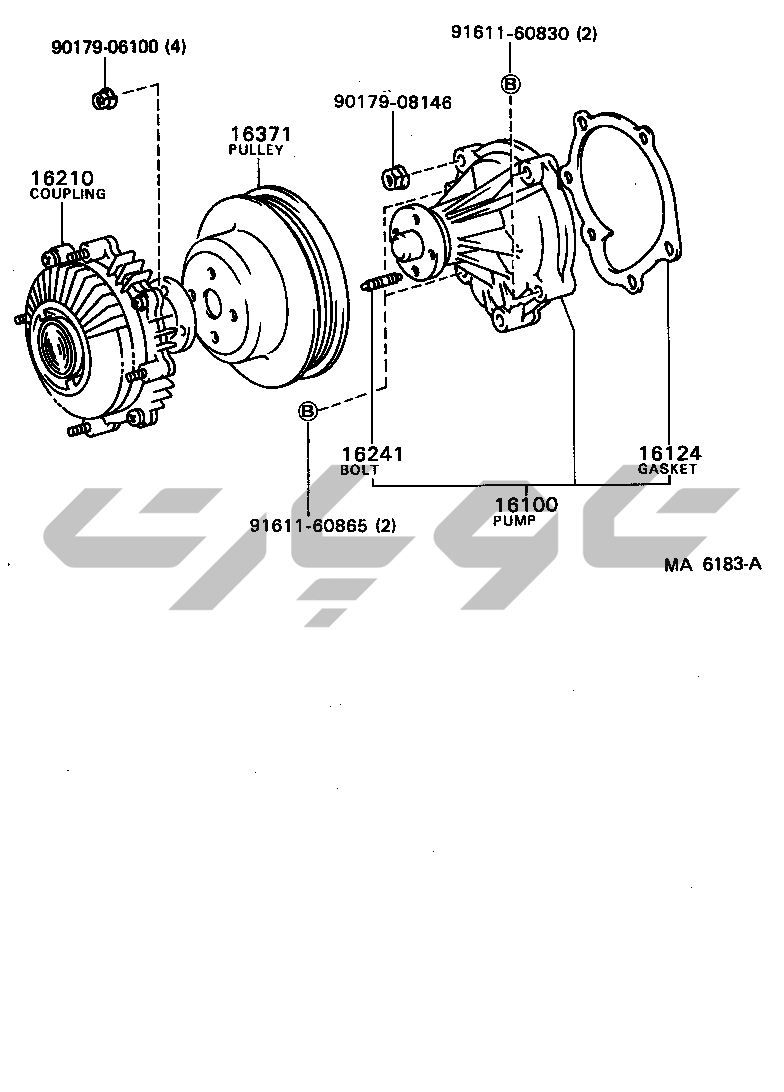 90179-06100 (4)

91611-60830 (2)

B

90179-08146

16371
PULLEY

16210
COUPLING

B

16241
BOLT

16124
GASKET

16100
PUMP

91611-60865 (2)

MA 6183-A