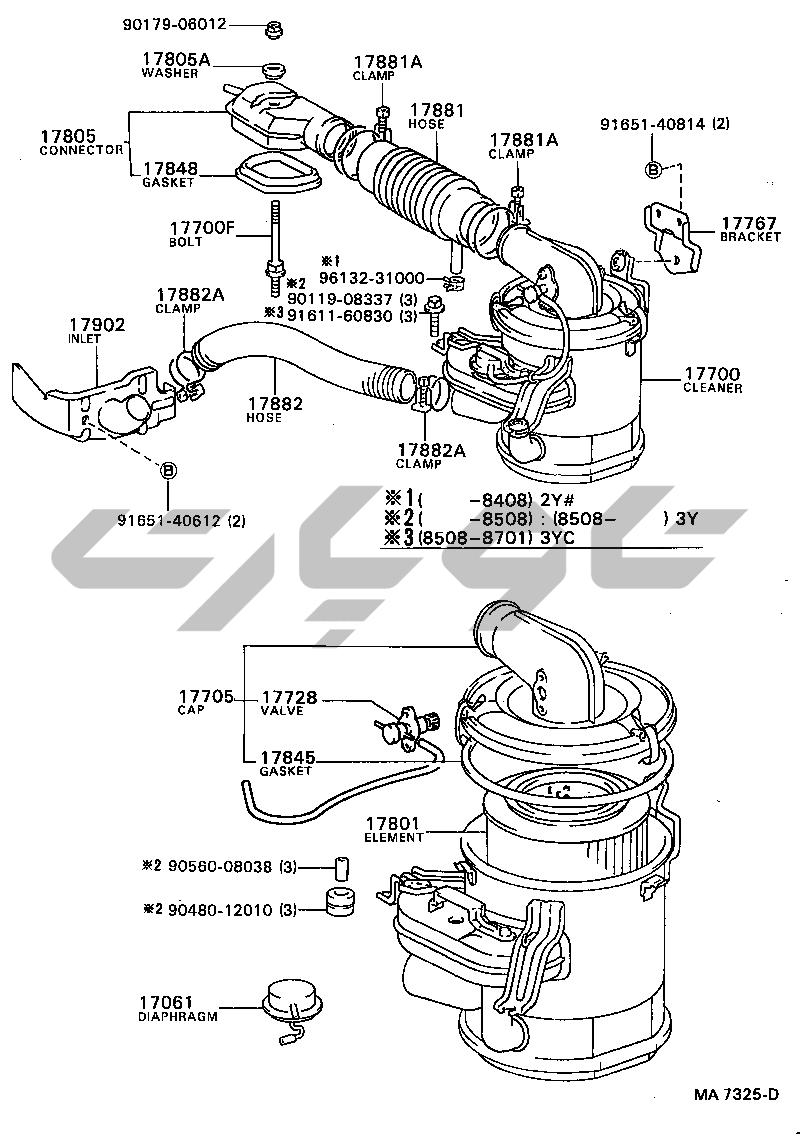 90179-06012
17805A
WASHER
17881A
CLAMP
17881
HOSE
17805
CONNECTOR
17848
GASKET
17881A
CLAMP
91651-40814 (2)
B
17767
BRACKET
17700F
BOLT
※1
96132-31000
※2
90119-08337 (3)
※3
91611-60830 (3)
17882A
CLAMP
17902
INLET
17882
HOSE
17882A
CLAMP
17700
CLEANER
B
91651-40612 (2)
※1 (          -8408) 2Y#
※2 (          -8508) : (8508-          ) 3Y
※3 (8508-8701) 3YC
17705
CAP
17728
VALVE
17845
GASKET
17801
ELEMENT
※2 90560-08038 (3)
※2 90480-12010 (3)
17061
DIAPHRAGM
MA 7325-D