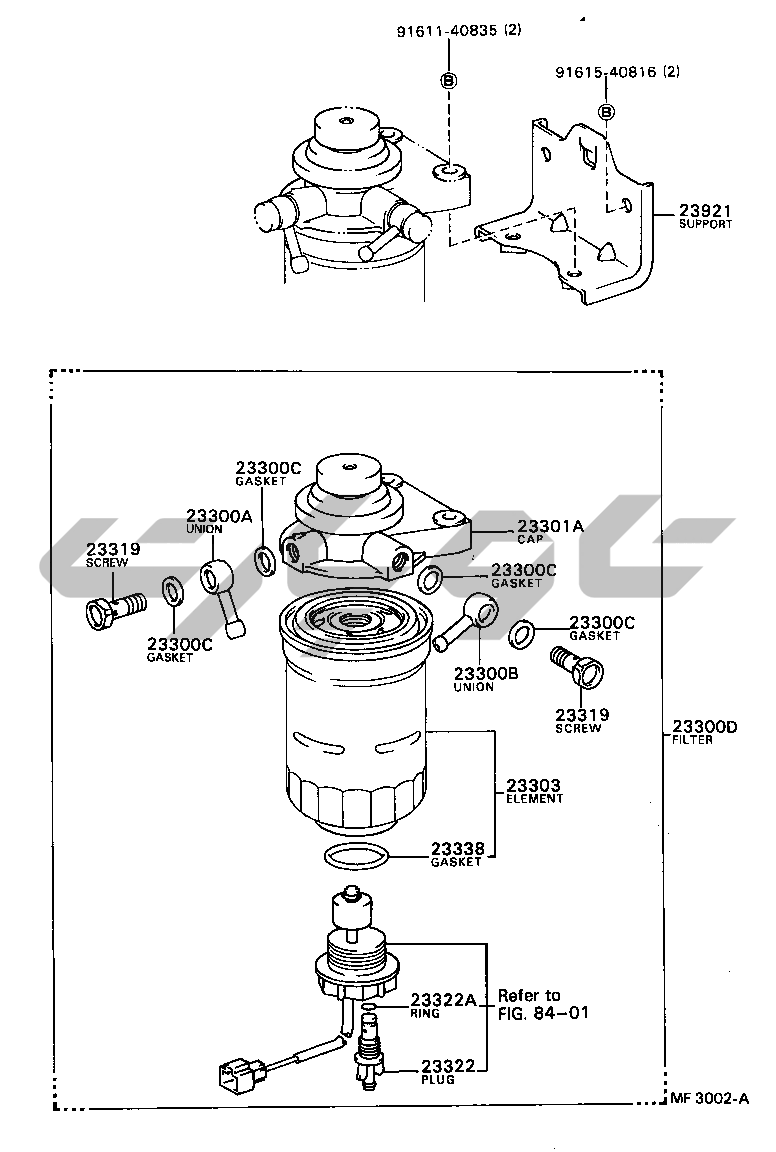 91611-40835 (2)

B

91615-40816 (2)

B

23921
SUPPORT

23300C
GASKET

23300A
UNION

23319
SCREW

23300C
GASKET

23301A
CAP

23300C
GASKET

23300C
GASKET

23300B
UNION

23319
SCREW

23300D
FILTER

23303
ELEMENT

23338
GASKET

23322A
RING

Refer to
FIG. 84-01

23322
PLUG

MF 3002-A