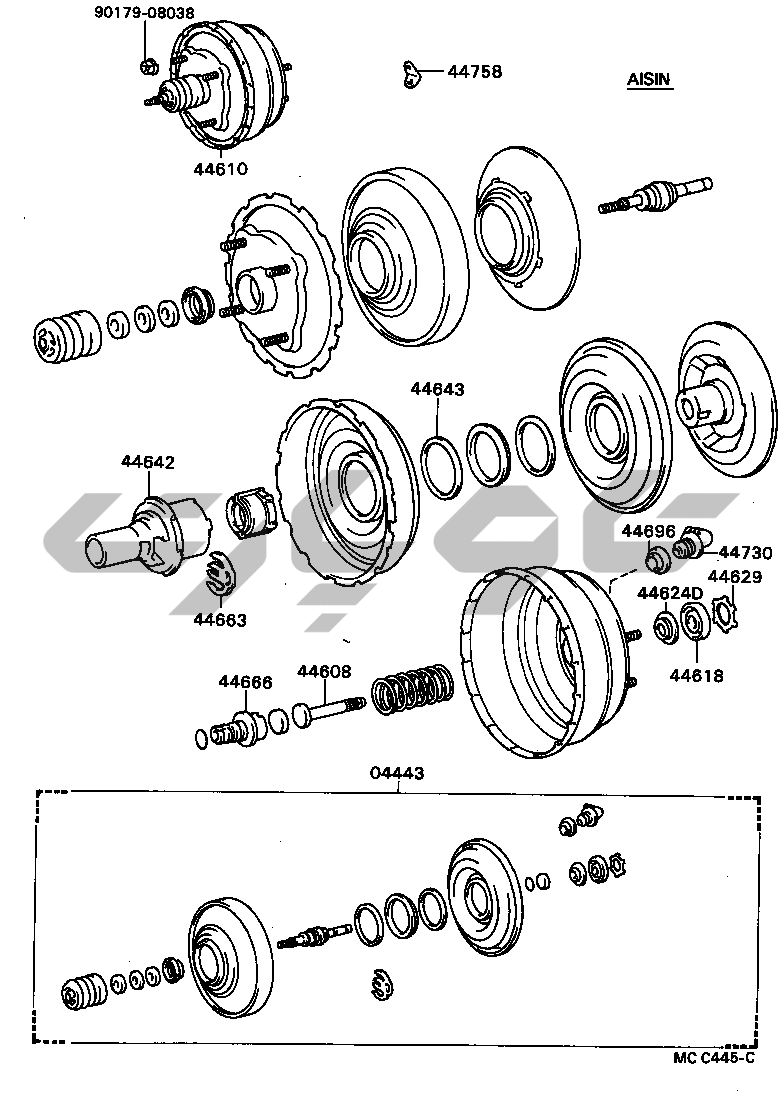 90179-08038

44758

AISIN

44610

44643

44642

44696

44730

44629

44624D

44663

44618

44666

44608

04443

MC C445-C