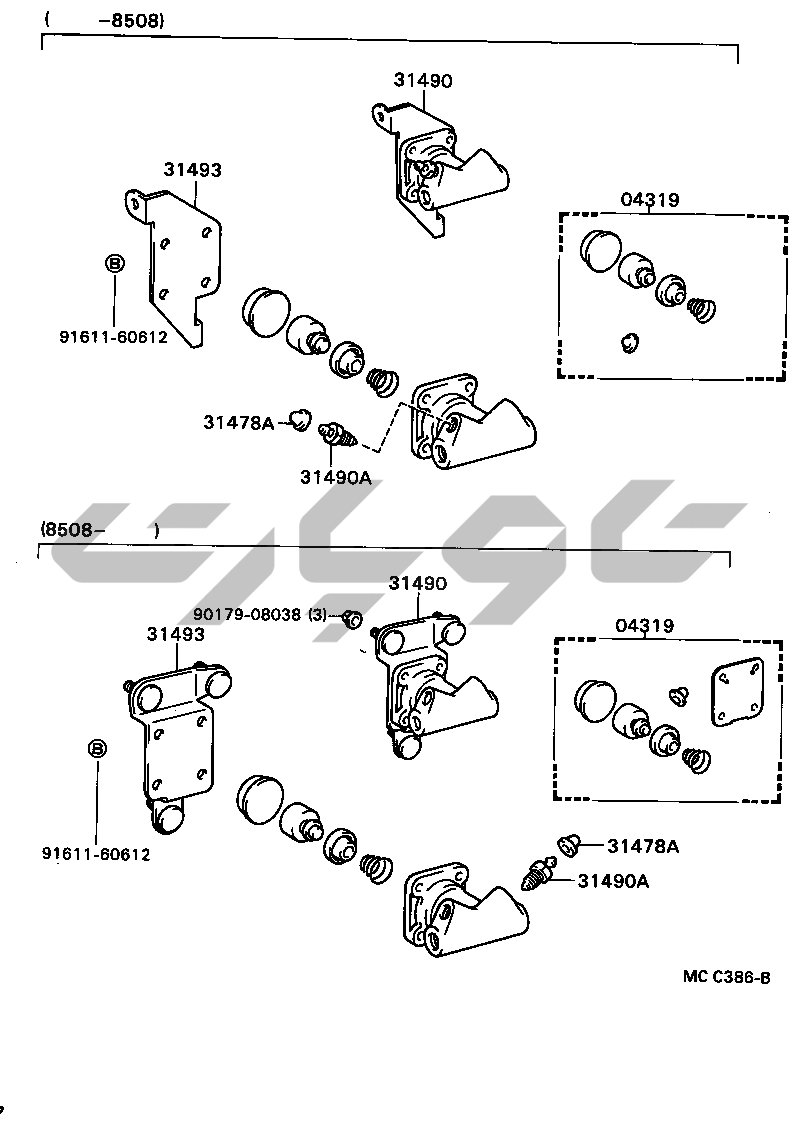 ( -8508)

31490

31493

04319

B

91611-60612

31478A

31490A

(8508- )

31490

90179-08038 (3)

31493

04319

B

91611-60612

31478A

31490A

MC C386-B