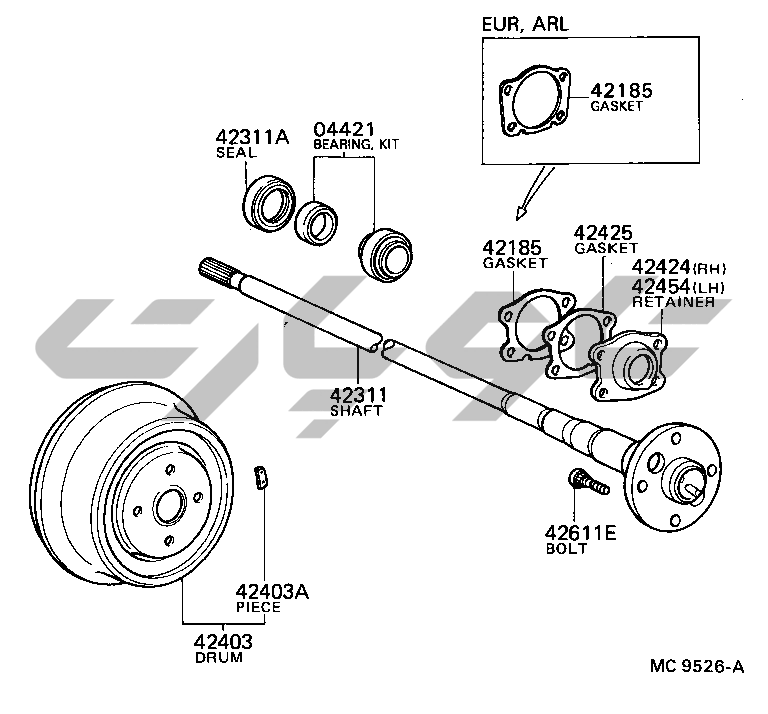 EUR, ARL

42185
GASKET

42311A
SEAL

04421
BEARING, KIT

42185
GASKET

42425
GASKET

42424(RH)
42454(LH)
RETAINER

42311
SHAFT

42611E
BOLT

42403A
PIECE

42403
DRUM

MC 9526-A