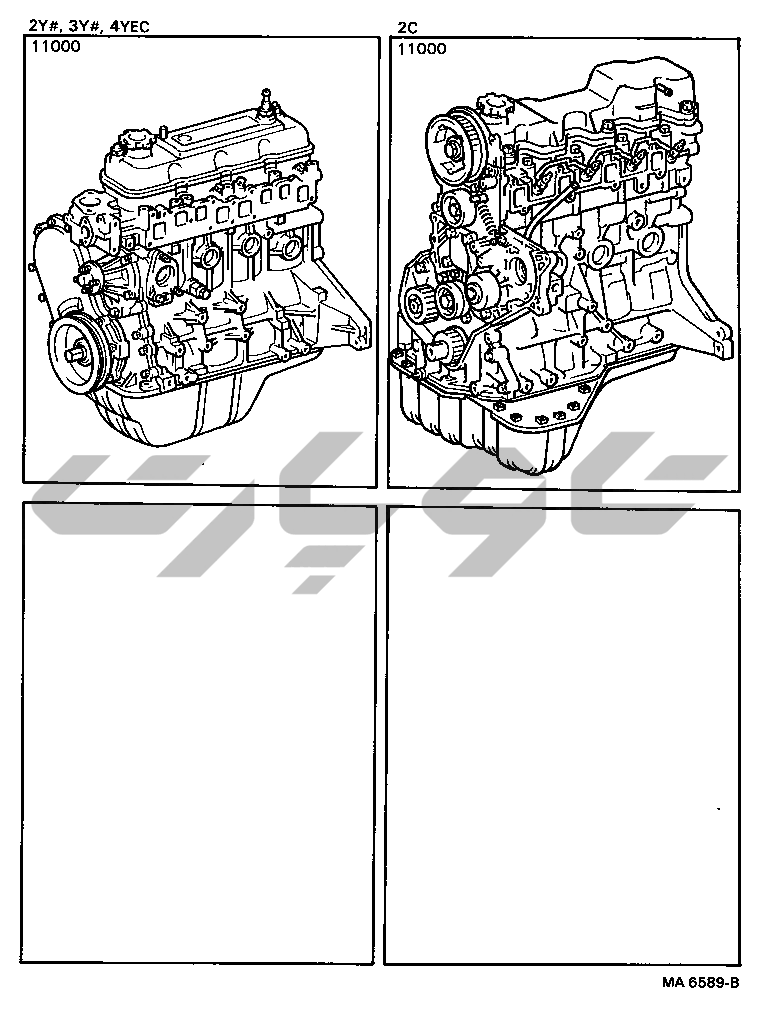 2Y#, 3Y#, 4YEC
11000

2C
11000

MA 6589-B