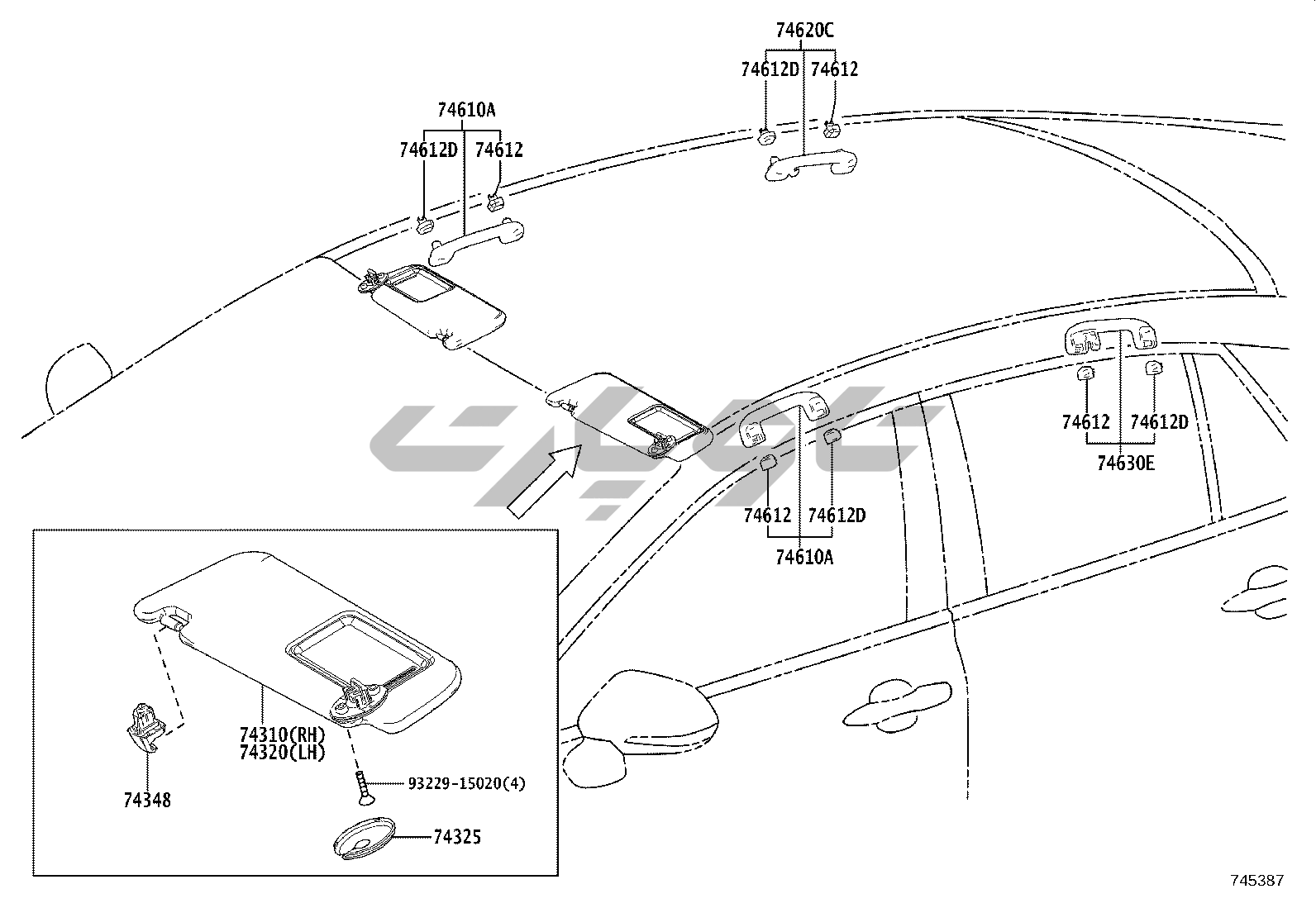 74620C
74612D 74612
74610A
74612D 74612
74612 74612D
74630E
74612 74612D
74610A
74310(RH)
74320(LH)
74348
93229-15020(4)
74325
745387