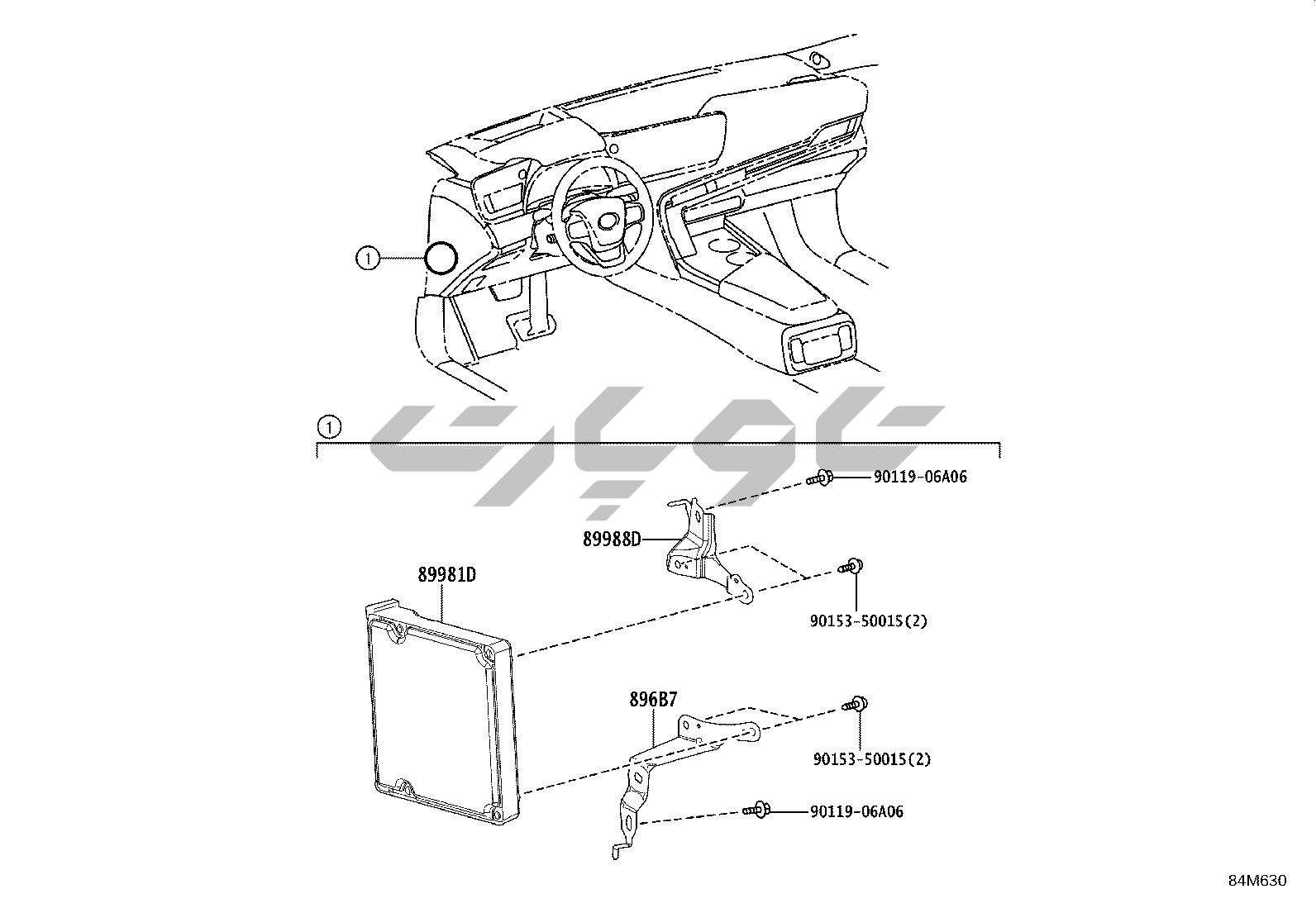 1

1

90119-06A06

89988D

89981D

90153-50015(2)

896B7

90153-50015(2)

90119-06A06

84M630