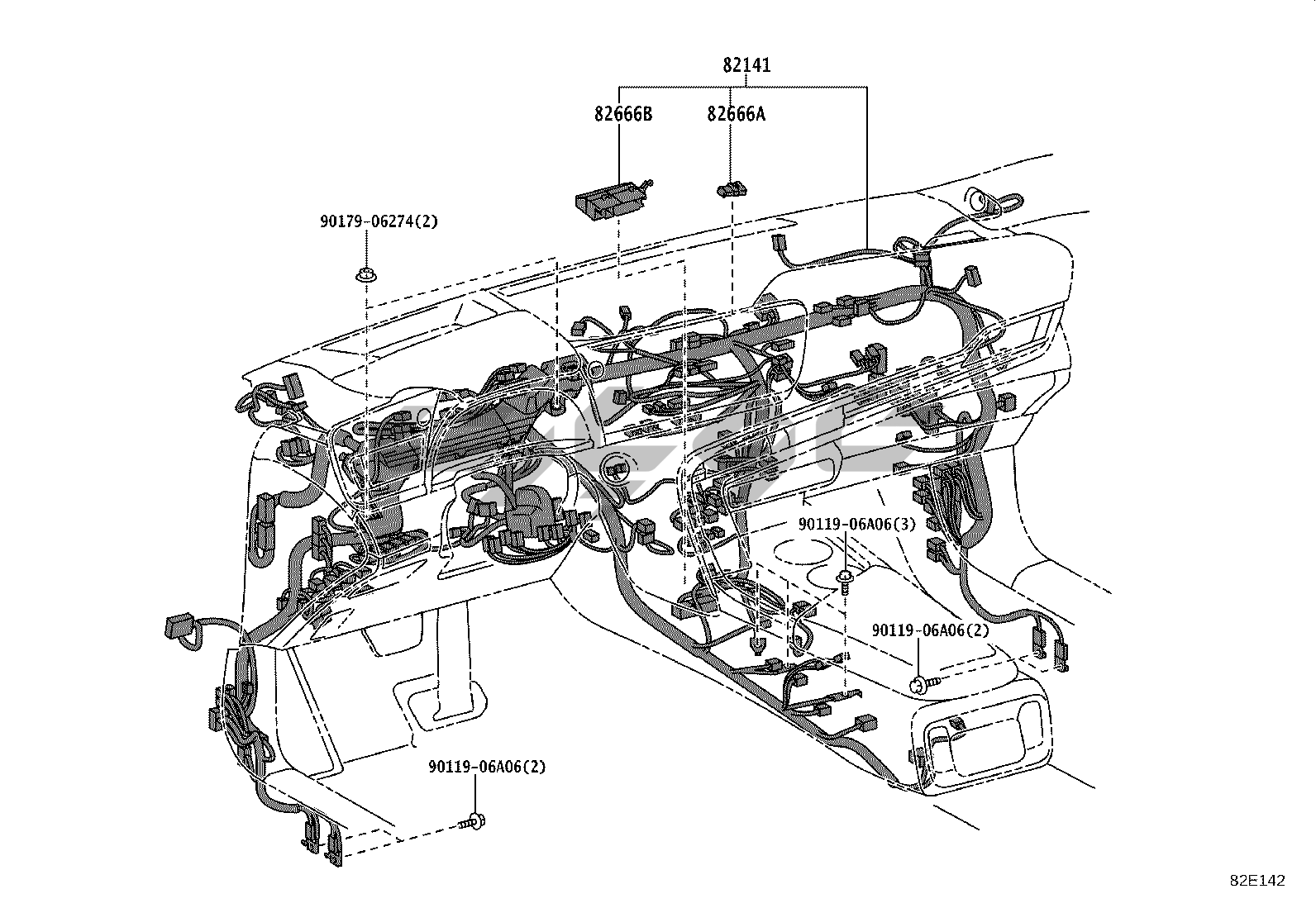 82141

82666B

82666A

90179-06274(2)

90119-06A06(3)

90119-06A06(2)

90119-06A06(2)

82E142