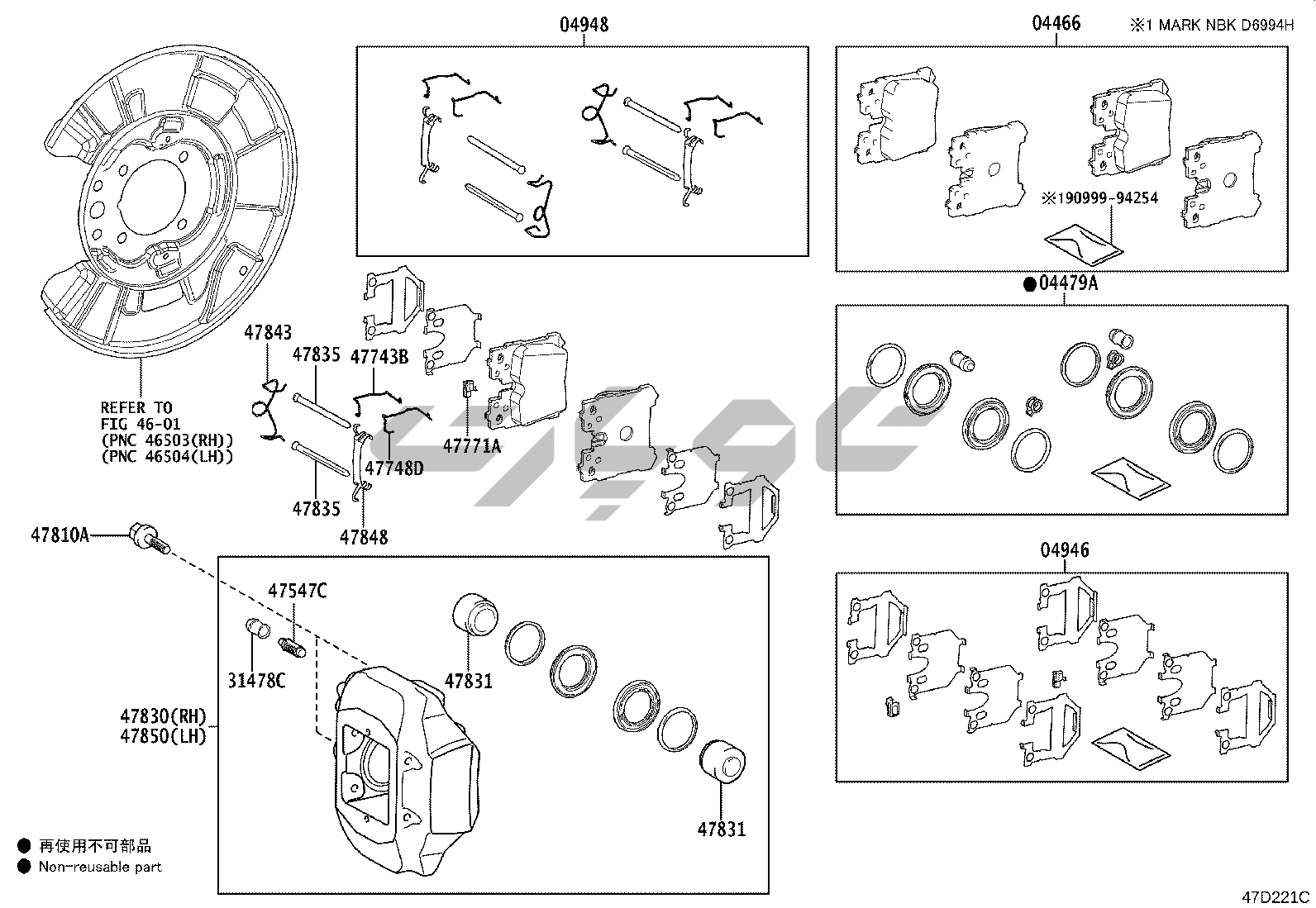 04948

04466

※1 MARK NBK D6994H

※190999-94254

●04479A

04946

REFER TO FIG 46-01 (PNC 46503(RH)) (PNC 46504(LH))

47843

47835

47743B

47771A

47748D

47835

47848

47810A

47547C

31478C

47831

47830(RH)
47850(LH)

47831

● 再使用不可部品
● Non-reusable part

47D221C