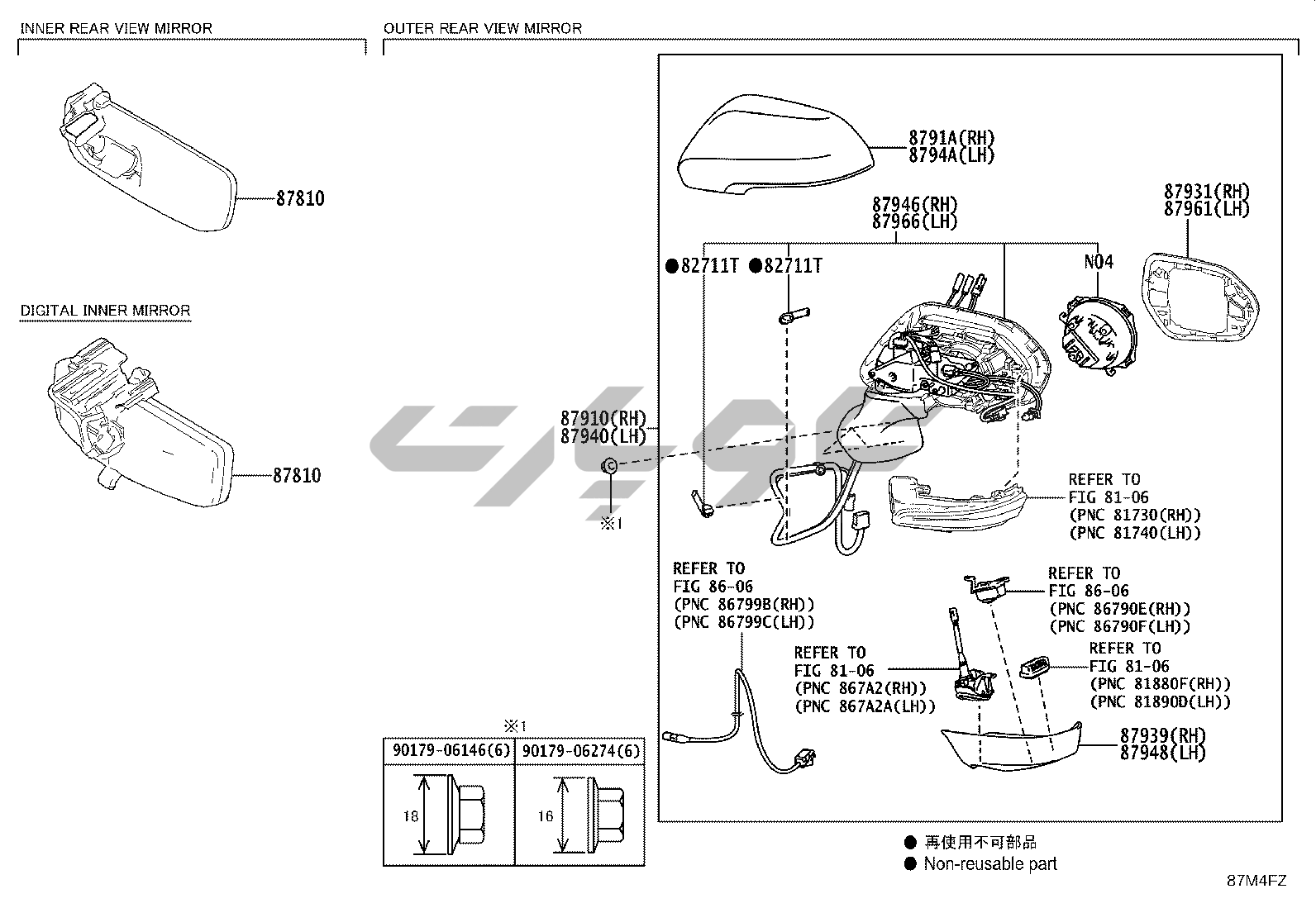 INNER REAR VIEW MIRROR

87810

DIGITAL INNER MIRROR

87810

OUTER REAR VIEW MIRROR

8791A(RH)
8794A(LH)

87946(RH)
87966(LH)

87931(RH)
87961(LH)

●82711T ●82711T

N04

87910(RH)
87940(LH)

※1

REFER TO
FIG 81-06
(PNC 81730(RH))
(PNC 81740(LH))

REFER TO
FIG 86-06
(PNC 86799B(RH))
(PNC 86799C(LH))

REFER TO
FIG 86-06
(PNC 86790E(RH))
(PNC 86790F(LH))

REFER TO
FIG 81-06
(PNC 867A2(RH))
(PNC 867A2A(LH))

REFER TO
FIG 81-06
(PNC 81880F(RH))
(PNC 81890D(LH))

87939(RH)
87948(LH)

※1

| 90179-06146(6) | 90179-06274(6) |
|---|---|
| 18 | 16 |

● 再使用不可部品
● Non-reusable part

87M4FZ